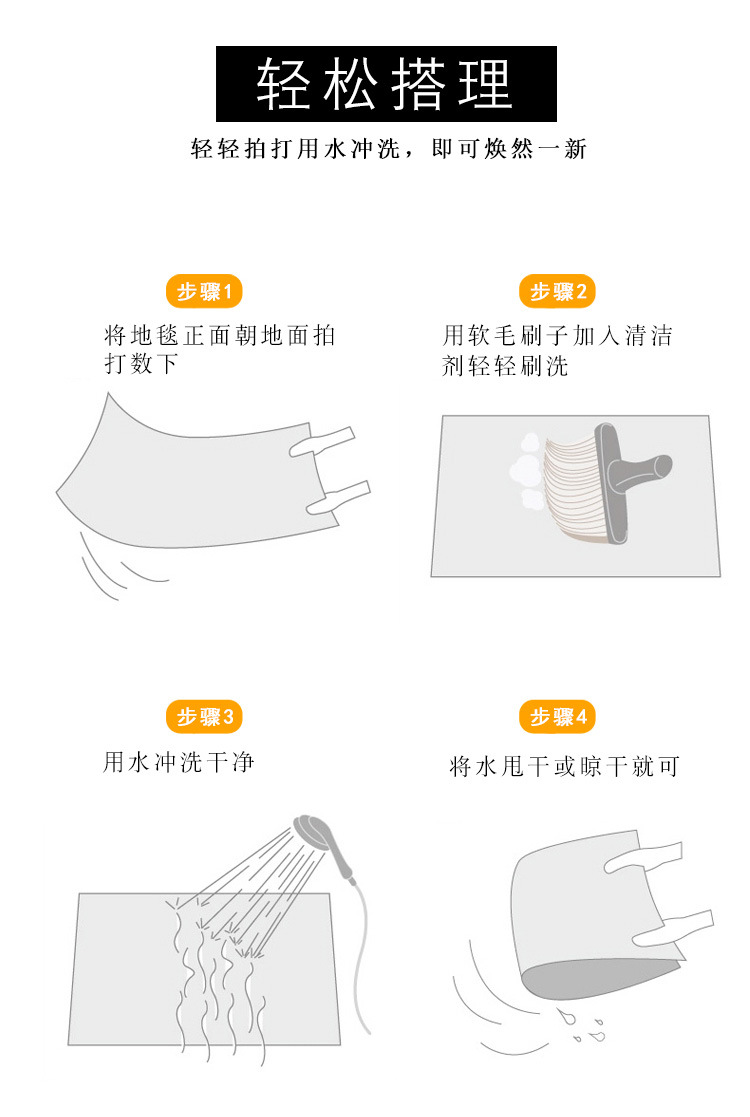 轻松搭理

轻轻拍打用水冲洗，即可焕然一新

步骤1
将地毯正面朝地面拍打数下

步骤2
用软毛刷子加入清洁剂轻轻刷洗

步骤3
用水冲洗干净

步骤4
将水甩干或晾干就可