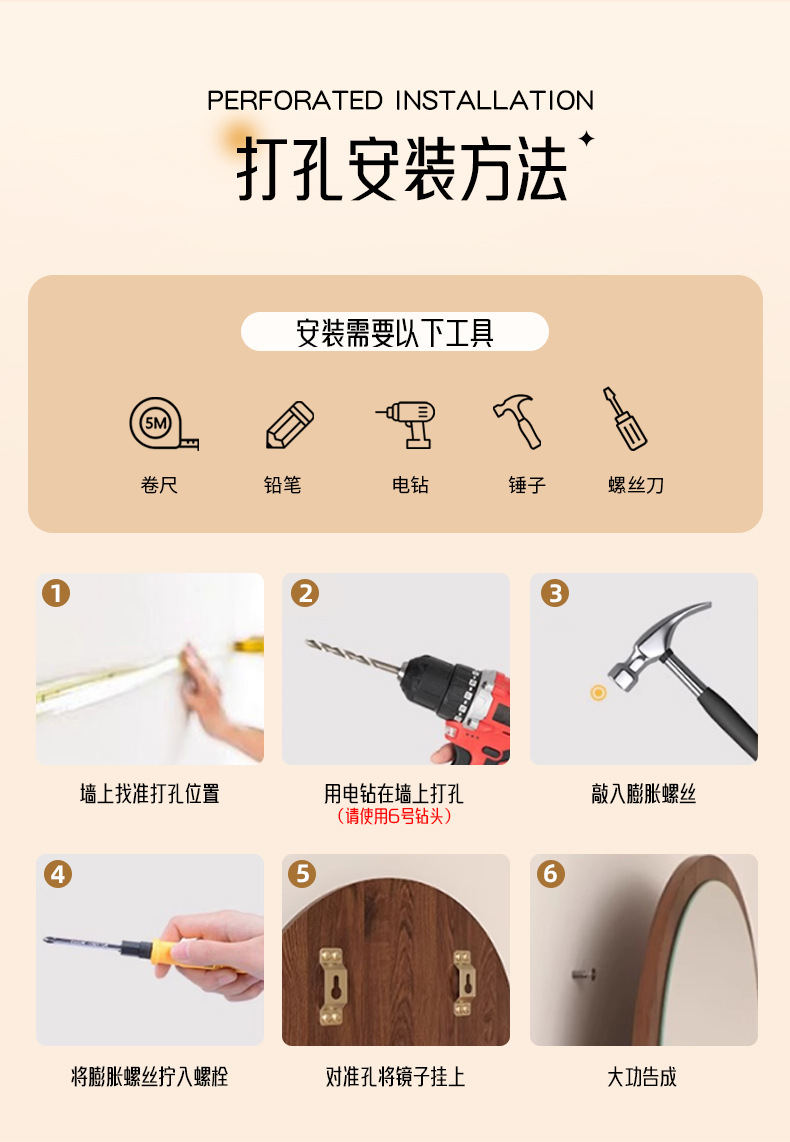 PERFORATED INSTALLATION

打孔安装方法

安装需要以下工具

5M

卷尺

铅笔

电钻

锤子

螺丝刀

1

墙上找准打孔位置

2

用电钻在墙上打孔
（请使用6号钻头）

3

敲入膨胀螺丝

4

将膨胀螺丝拧入螺栓

5

对准孔将镜子挂上

6

大功告成