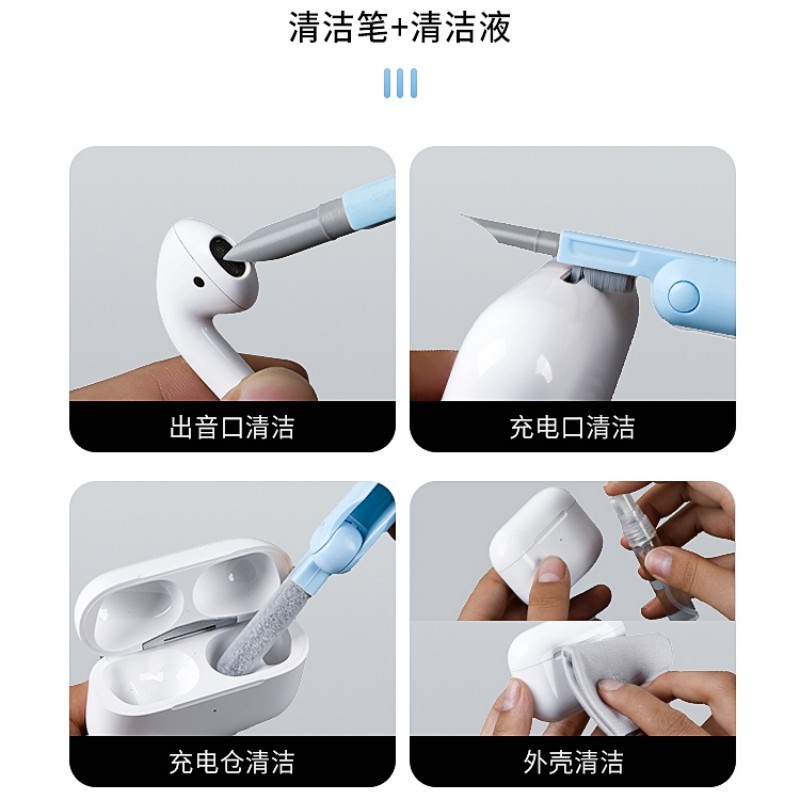 清洁笔+清洁液

出音口清洁

充电口清洁

充电仓清洁

外壳清洁