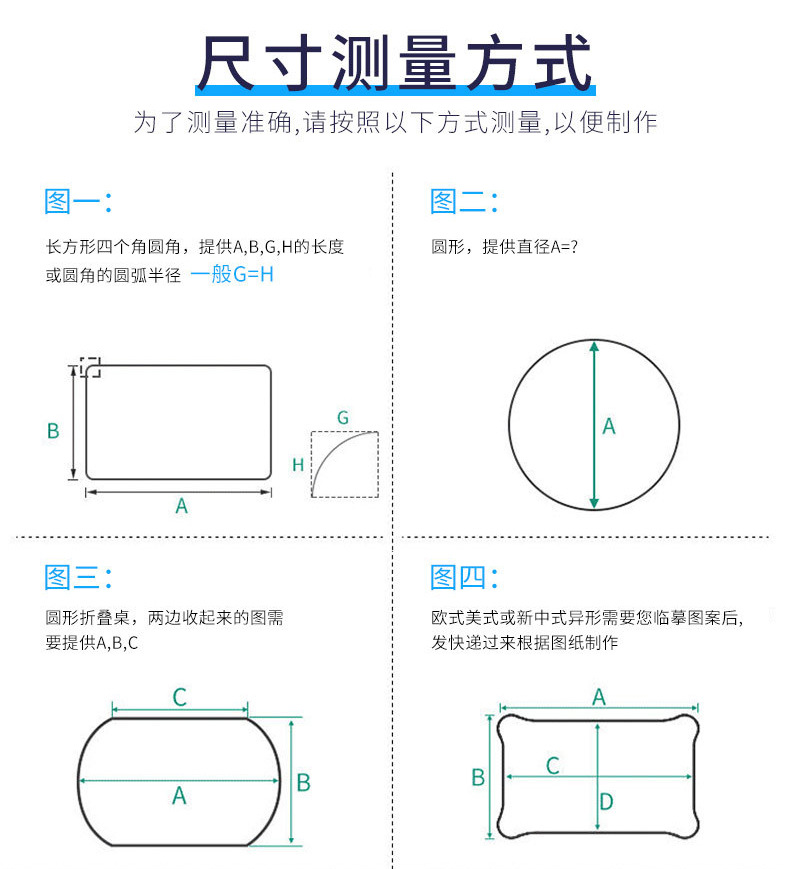 尺寸测量方式

为了测量准确,请按照以下方式测量,以便制作

图一:

长方形四个角圆角，提供A,B,G,H的长度或圆角的圆弧半径 一般G=H

B

A

G

H

图二:

圆形，提供直径A=?

A

图三:

圆形折叠桌，两边收起来的图需要提供A,B,C

C

A

B

图四:

欧式美式或新中式异形需要您临摹图案后,发快递过来根据图纸制作

A

B

C

D