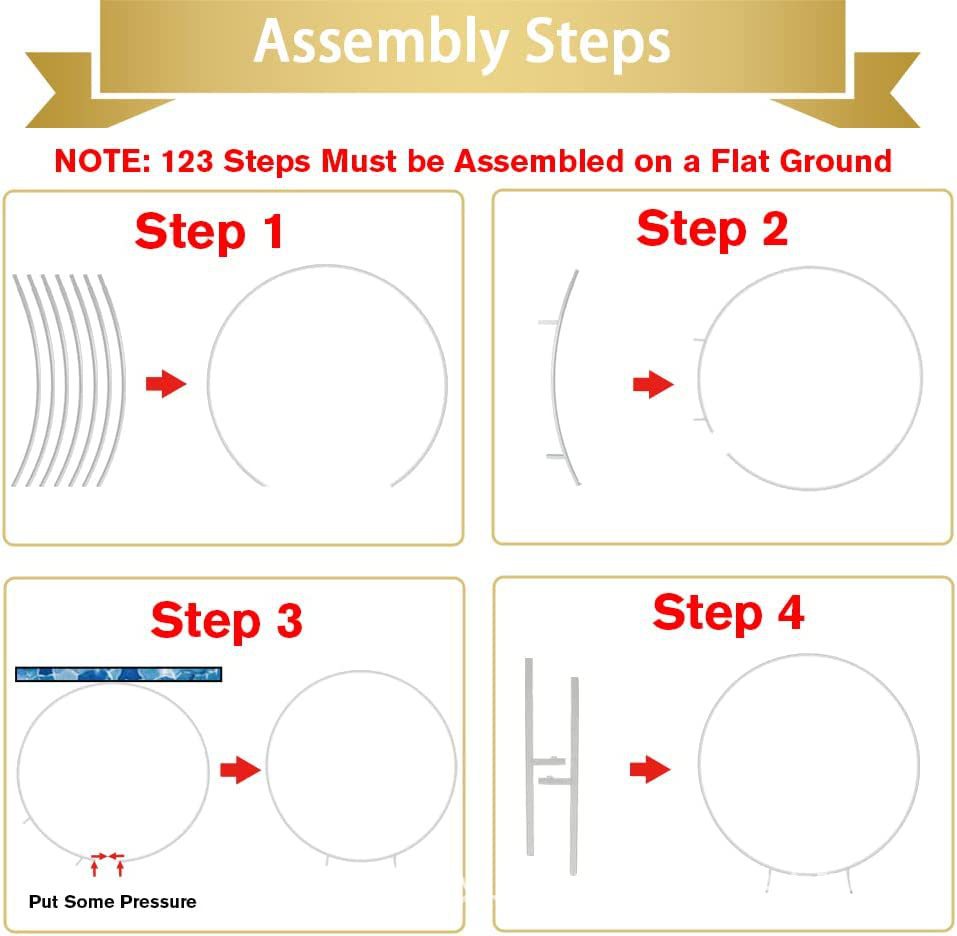 Assembly Steps

NOTE: 123 Steps Must be Assembled on a Flat Ground

Step 1

Step 2

Step 3

Put Some Pressure

Step 4