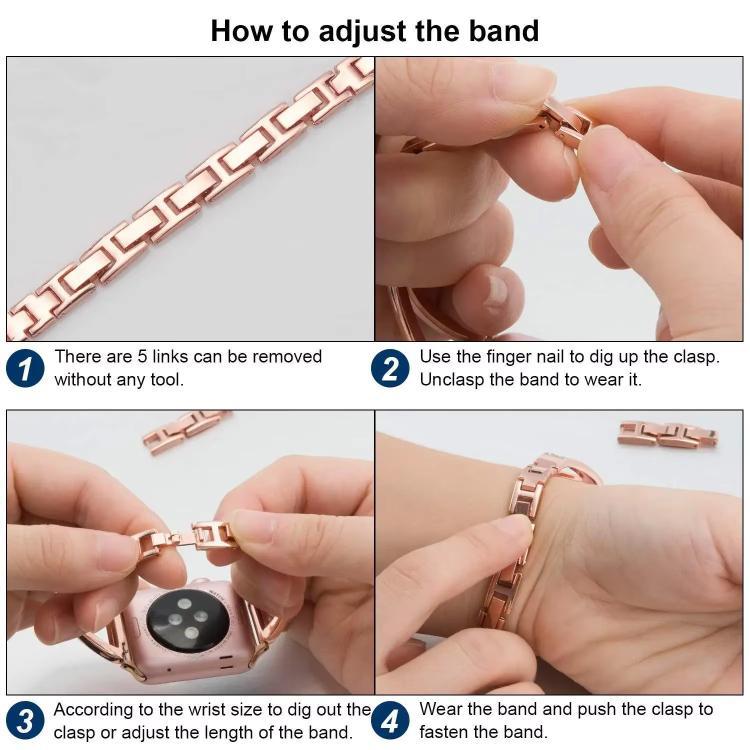 How to adjust the band

1 There are 5 links can be removed without any tool.

2 Use the finger nail to dig up the clasp. Unclasp the band to wear it.

3 According to the wrist size to dig out the clasp or adjust the length of the band.

4 Wear the band and push the clasp to fasten the band.