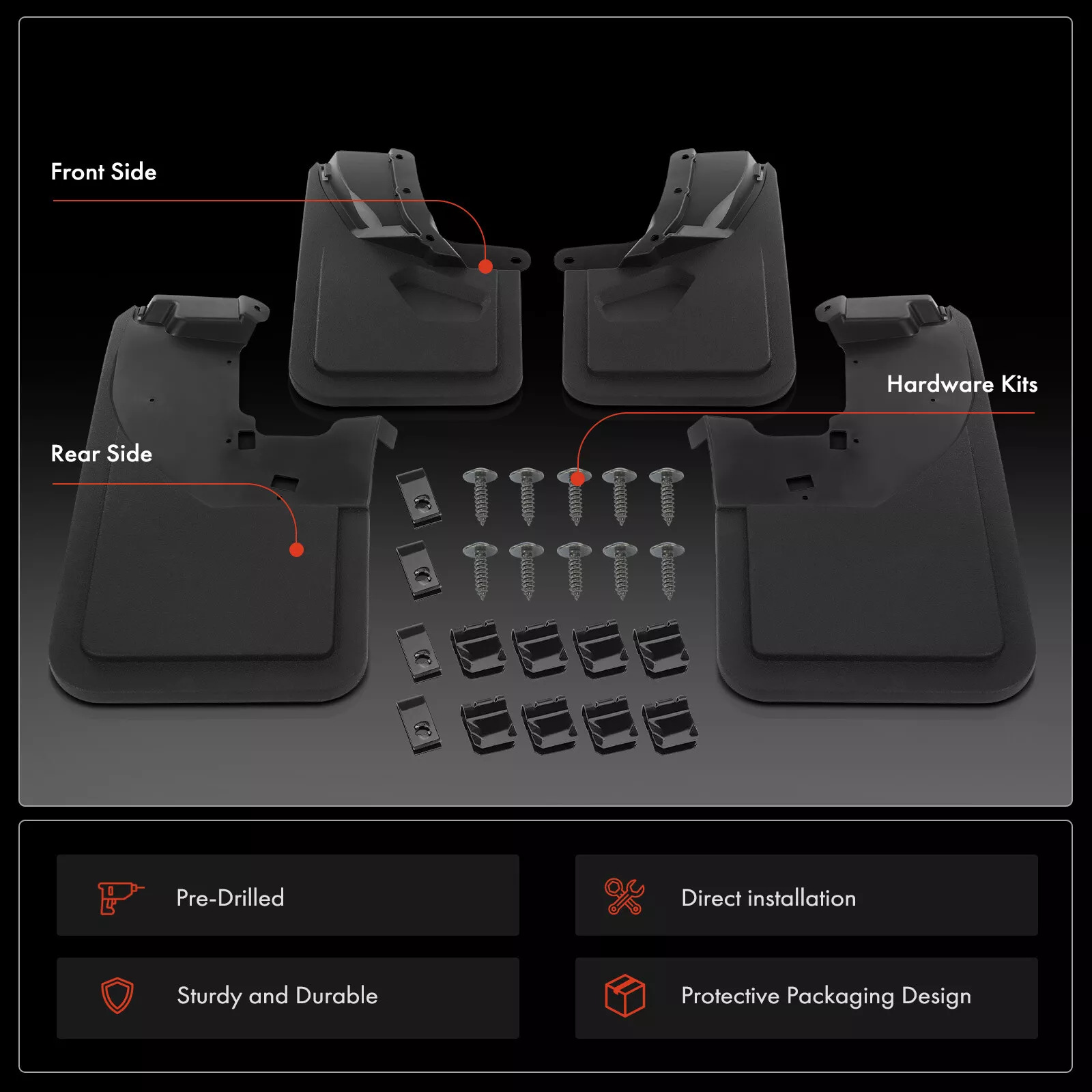 Front Side

Hardware Kits

Rear Side

Pre-Drilled

Direct installation

Sturdy and Durable

Protective Packaging Design