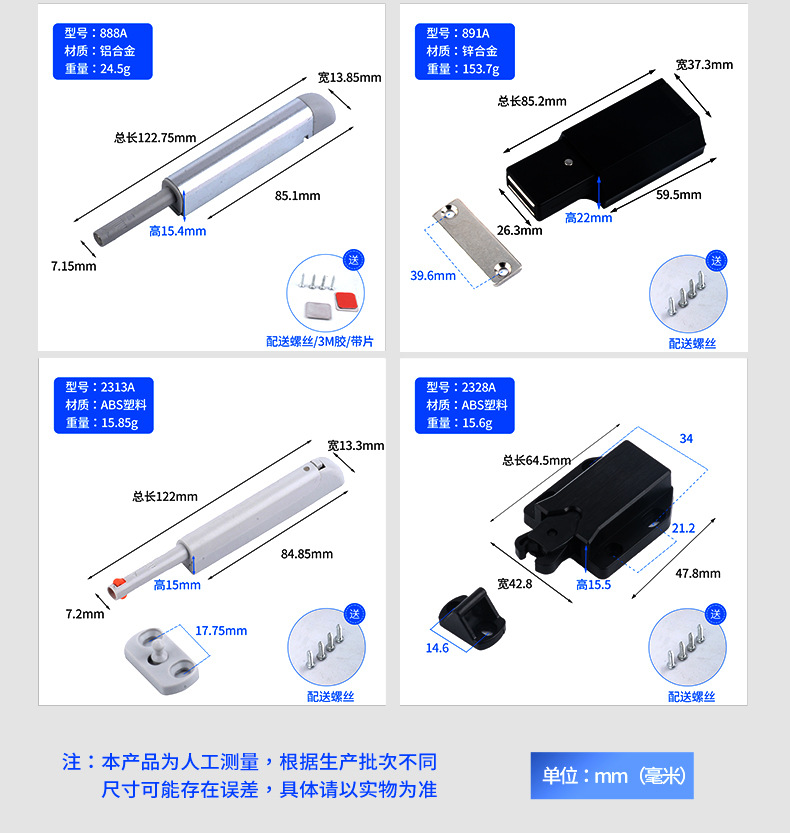 型号：888A
材质：铝合金
重量：24.5g

宽13.85mm
总长122.75mm
85.1mm
高15.4mm
7.15mm

送
配送螺丝/3M胶/带片

型号：891A
材质：锌合金
重量：153.7g

宽37.3mm
总长85.2mm
59.5mm
高22mm
26.3mm
39.6mm

送
配送螺丝

型号：2313A
材质：ABS塑料
重量：15.85g

宽13.3mm
总长122mm
84.85mm
高15mm
7.2mm
17.75mm

送
配送螺丝

型号：2328A
材质：ABS塑料
重量：15.6g

34
总长64.5mm
21.2
47.8mm
宽42.8
高15.5
14.6

送
配送螺丝

注：本产品为人工测量，根据生产批次不同
尺寸可能存在误差，具体请以实物为准

单位：mm（毫米）