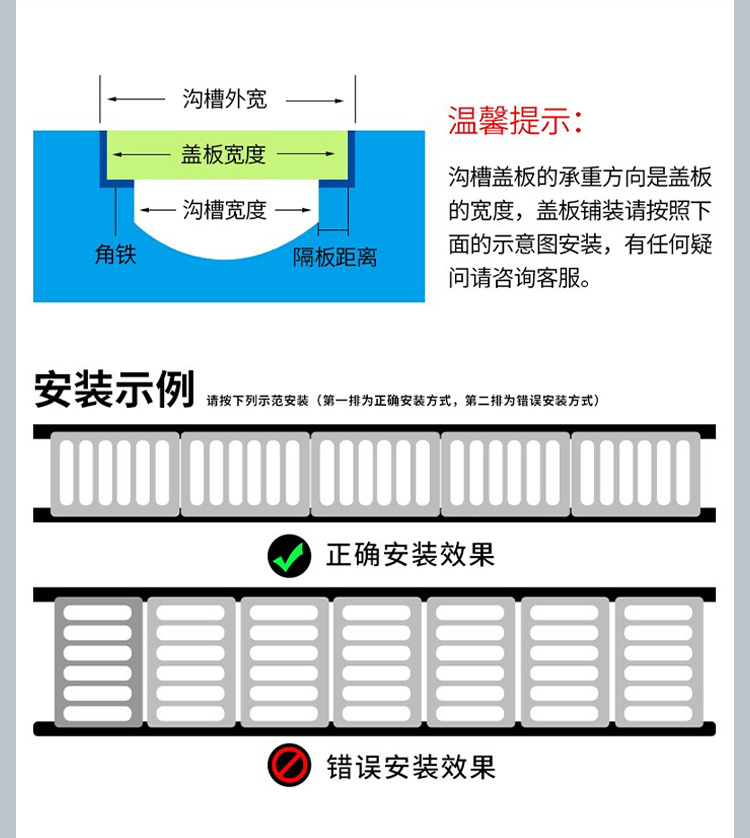 沟槽外宽

盖板宽度

沟槽宽度

角铁

隔板距离

温馨提示:

沟槽盖板的承重方向是盖板的宽度，盖板铺装请按照下面的示意图安装，有任何疑问请咨询客服。

安装示例 请按下列示范安装（第一排为正确安装方式，第二排为错误安装方式）

正确安装效果

错误安装效果