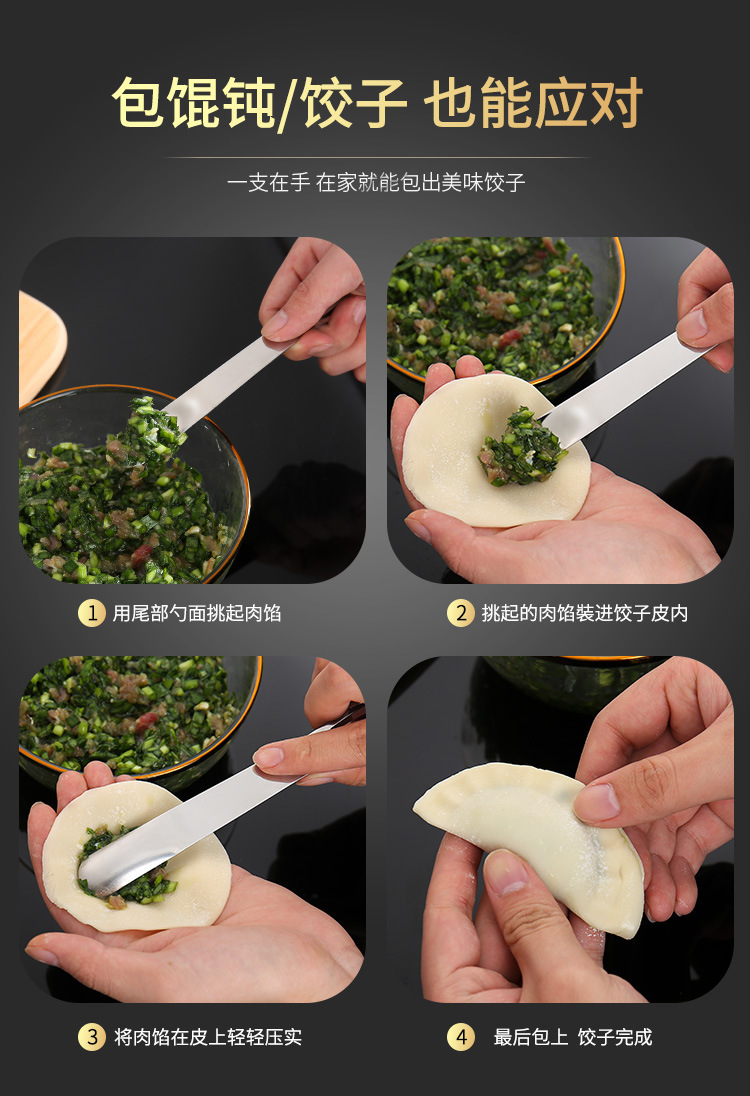 包馄饨/饺子 也能应对

一支在手 在家就能包出美味饺子

1 用尾部勺面挑起肉馅

2 挑起的肉馅装进饺子皮内

3 将肉馅在皮上轻轻压实

4 最后包上 饺子完成