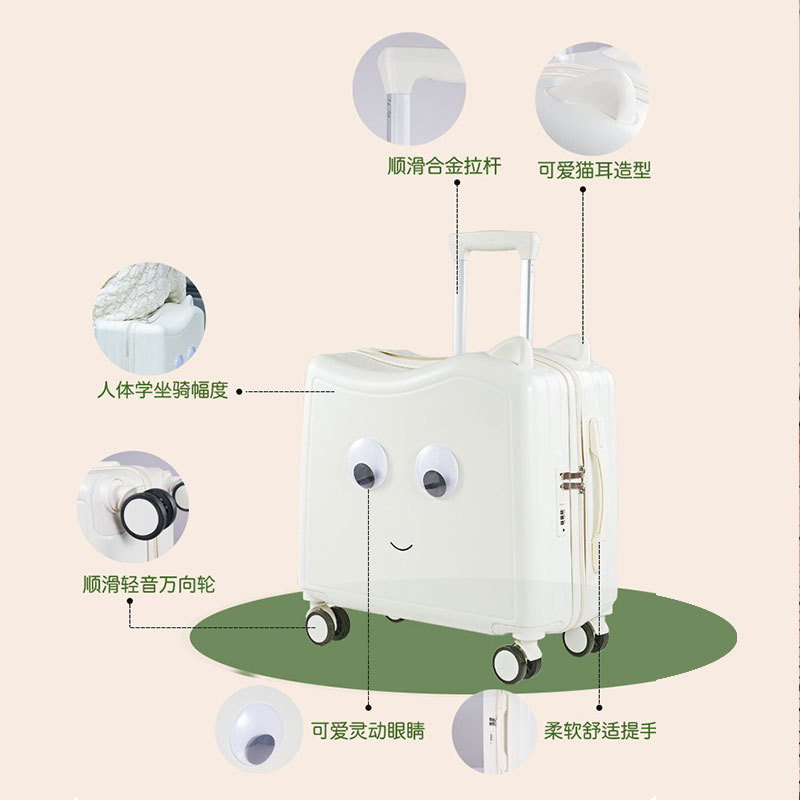 顺滑合金拉杆

可爱猫耳造型

人体学坐骑幅度

顺滑轻音万向轮

可爱灵动眼睛

柔软舒适提手