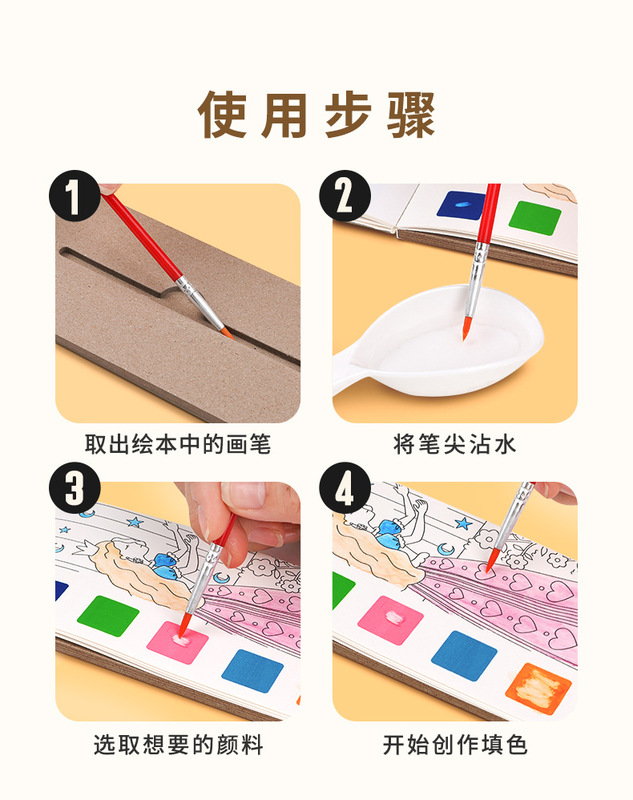 使用步骤

1

取出绘本中的画笔

2

将笔尖沾水

3

选取想要的颜料

4

开始创作填色