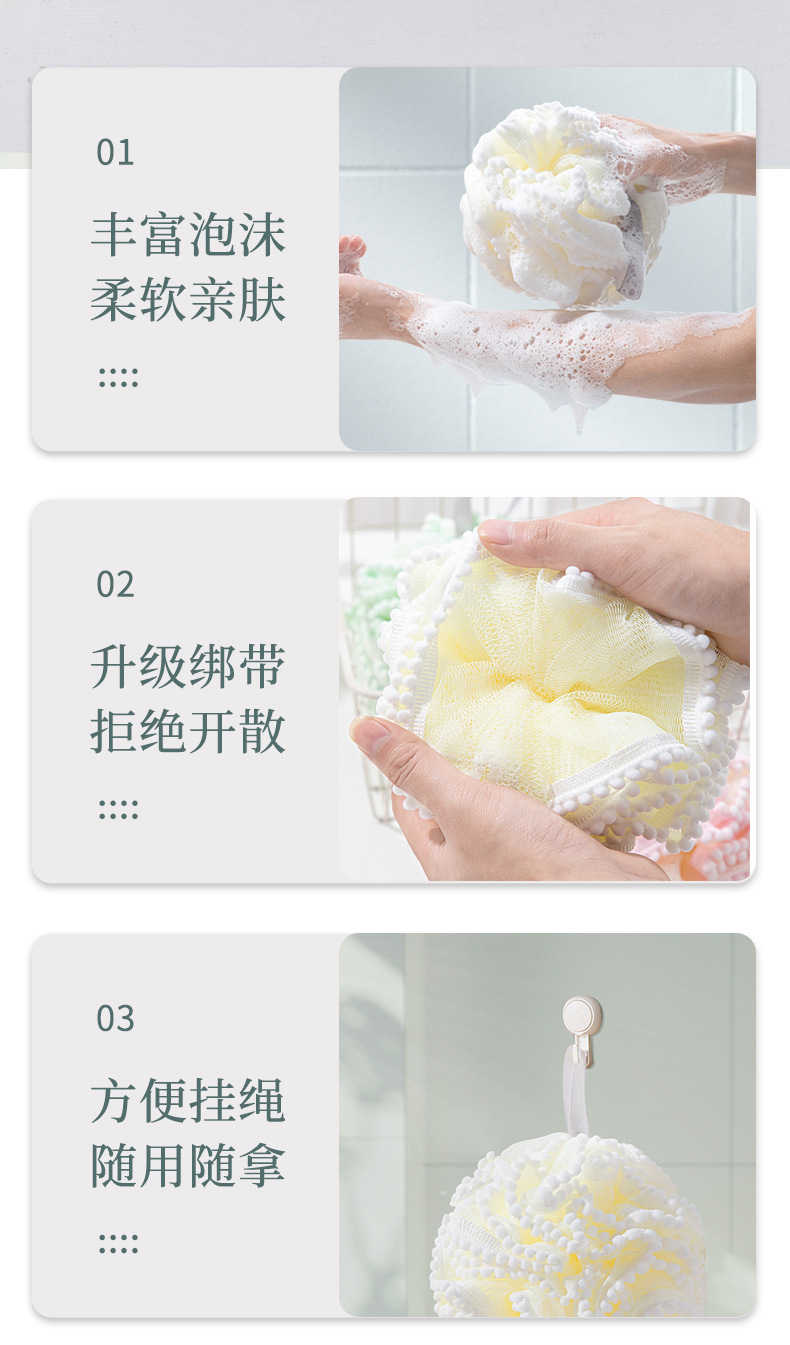 01

丰富泡沫
柔软亲肤

::::

02

升级绑带
拒绝开散

::::

03

方便挂绳
随用随拿

::::