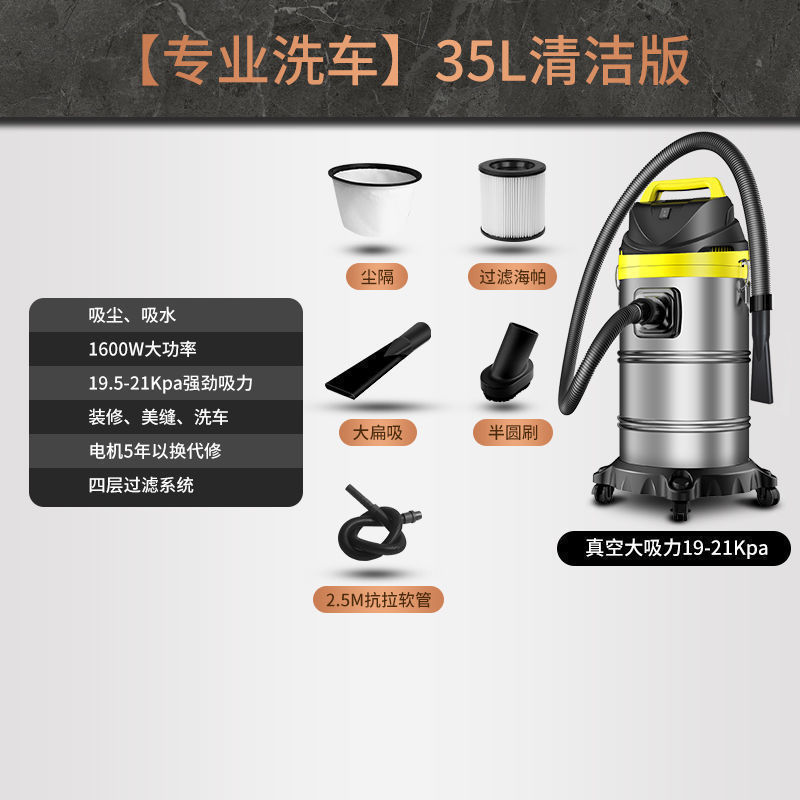 【专业洗车】35L清洁版

吸尘、吸水
1600W大功率
19.5-21Kpa强劲吸力
装修、美缝、洗车
电机5年以换代修
四层过滤系统

尘隔
过滤海帕
大扁吸
半圆刷
2.5M抗拉软管

真空大吸力19-21Kpa