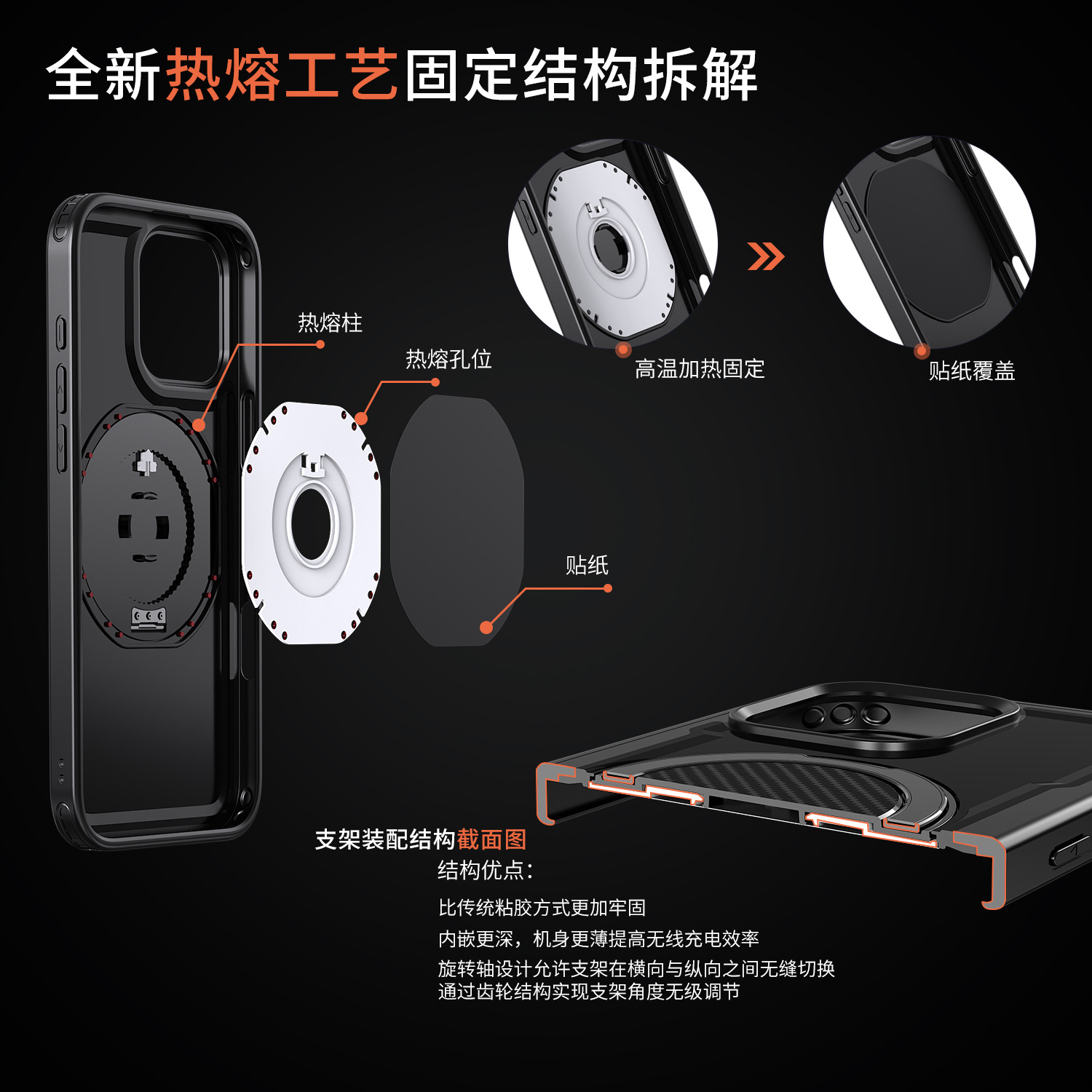 全新热熔工艺固定结构拆解

热熔柱

热熔孔位

高温加热固定

贴纸覆盖

贴纸

支架装配结构截面图

结构优点：

比传统粘胶方式更加牢固

内嵌更深，机身更薄提高无线充电效率

旋转轴设计允许支架在横向与纵向之间无缝切换
通过齿轮结构实现支架角度无级调节