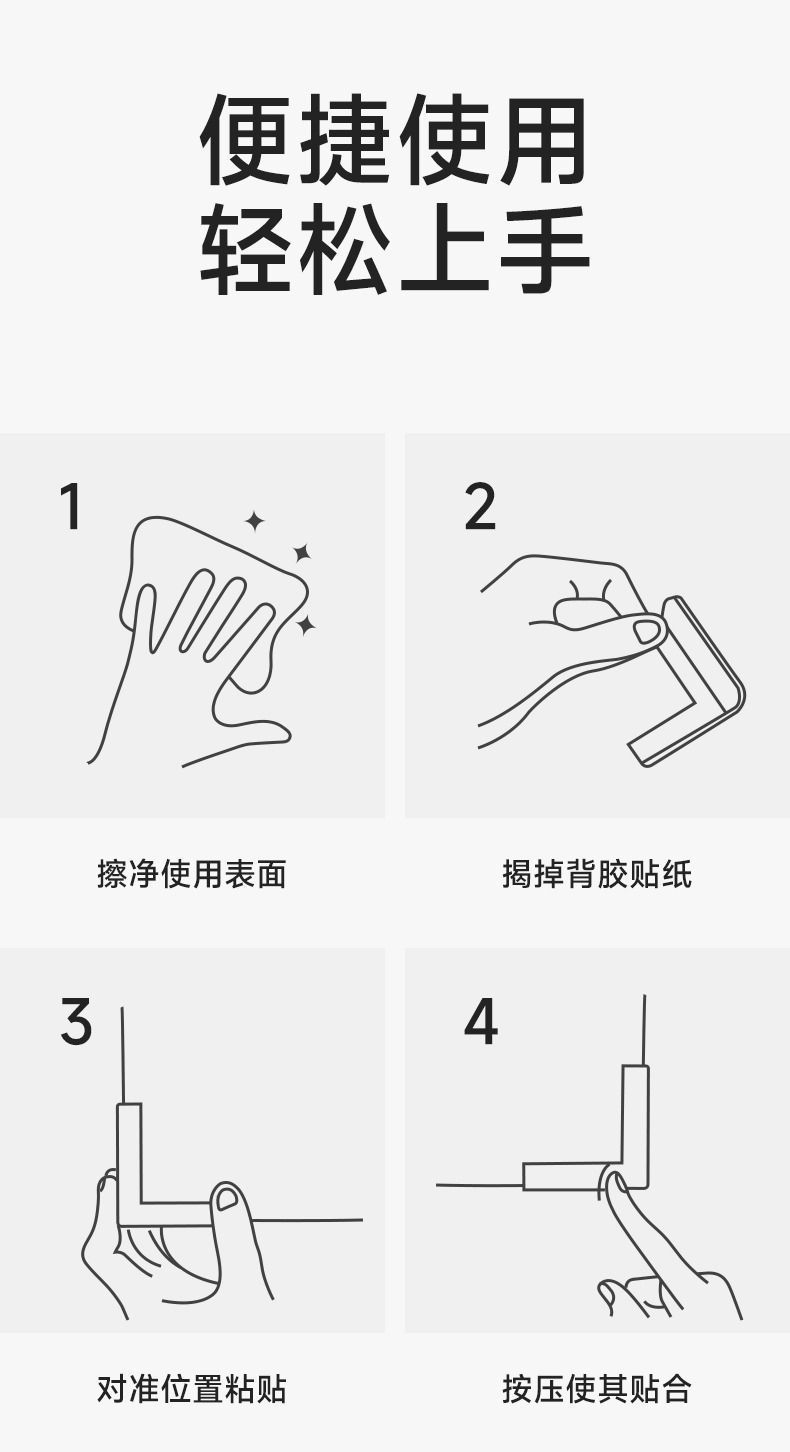 便捷使用
轻松上手

1

擦净使用表面

2

揭掉背胶贴纸

3

对准位置粘贴

4

按压使其贴合