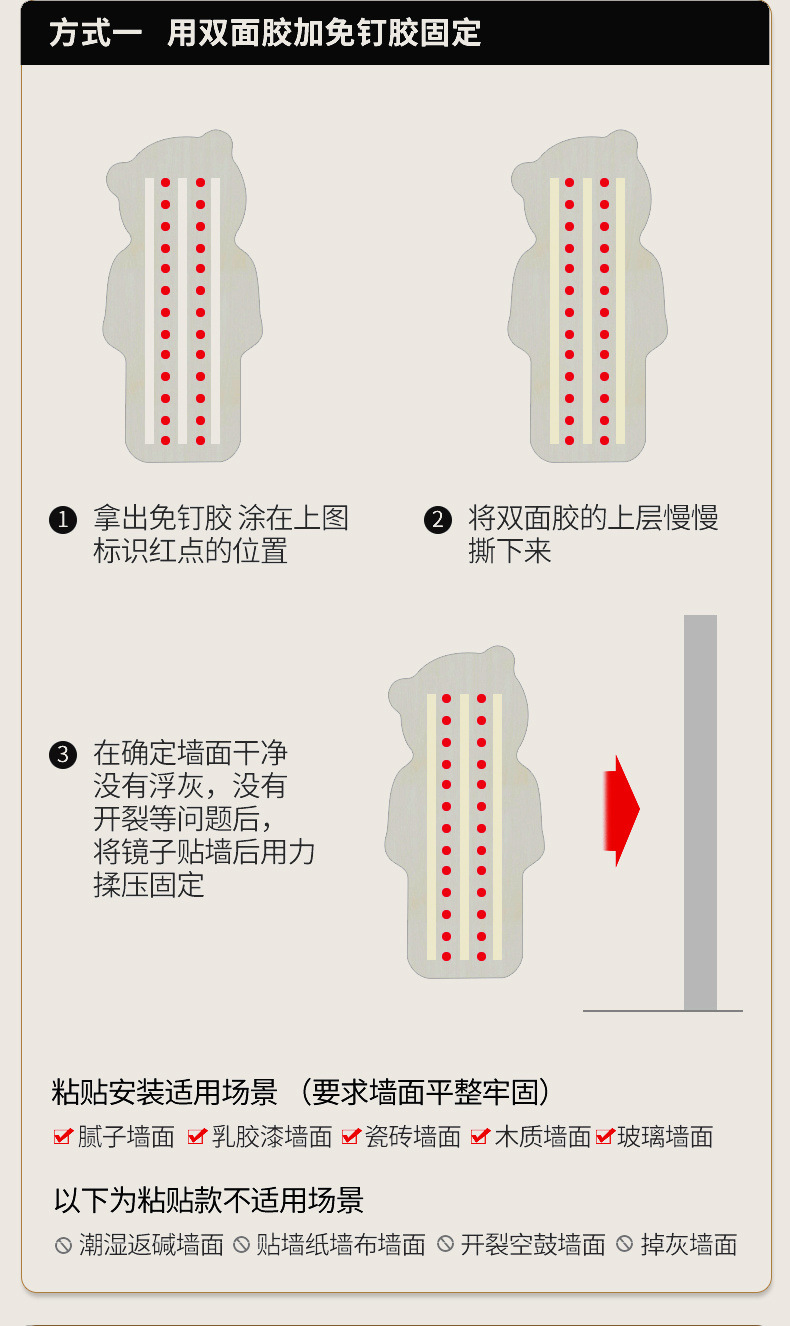 方式一　用双面胶加免钉胶固定

❶ 拿出免钉胶 涂在上图标识红点的位置

❷ 将双面胶的上层慢慢撕下来

❸ 在确定墙面干净没有浮灰，没有开裂等问题后，将镜子贴墙后用力揉压固定

粘贴安装适用场景 （要求墙面平整牢固）

腻子墙面 乳胶漆墙面 瓷砖墙面 木质墙面 玻璃墙面

以下为粘贴款不适用场景

潮湿返碱墙面 贴墙纸墙布墙面 开裂空鼓墙面 掉灰墙面