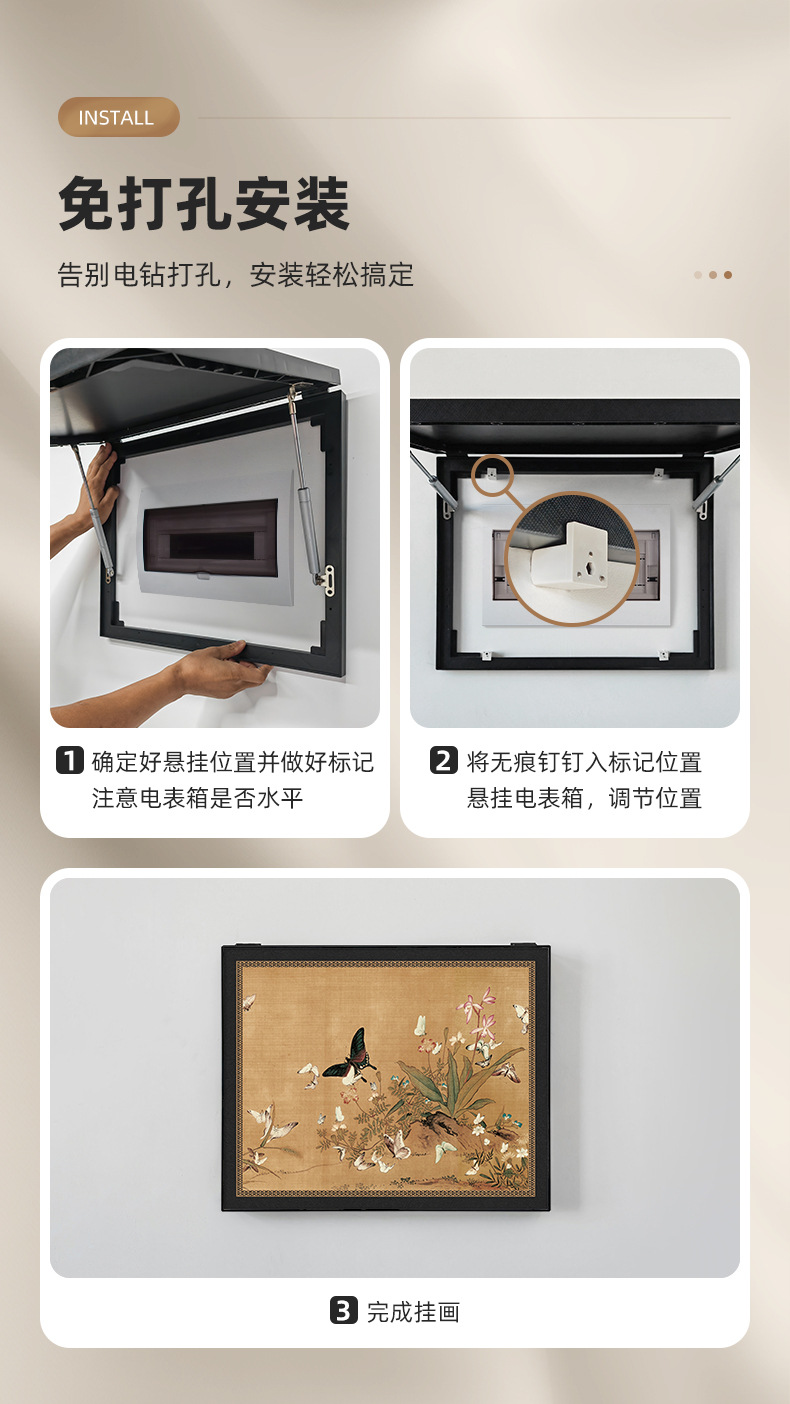 INSTALL

免打孔安装

告别电钻打孔，安装轻松搞定

1 确定好悬挂位置并做好标记
注意电表箱是否水平

2 将无痕钉钉入标记位置
悬挂电表箱，调节位置

3 完成挂画