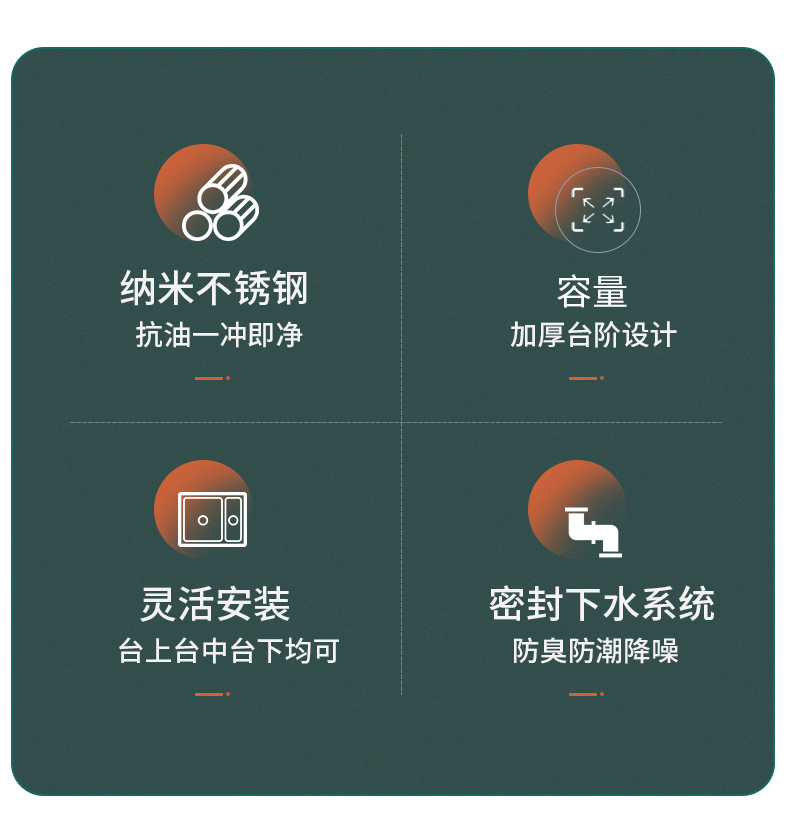 纳米不锈钢
抗油一冲即净

容量
加厚台阶设计

灵活安装
台上台中台下均可

密封下水系统
防臭防潮降噪