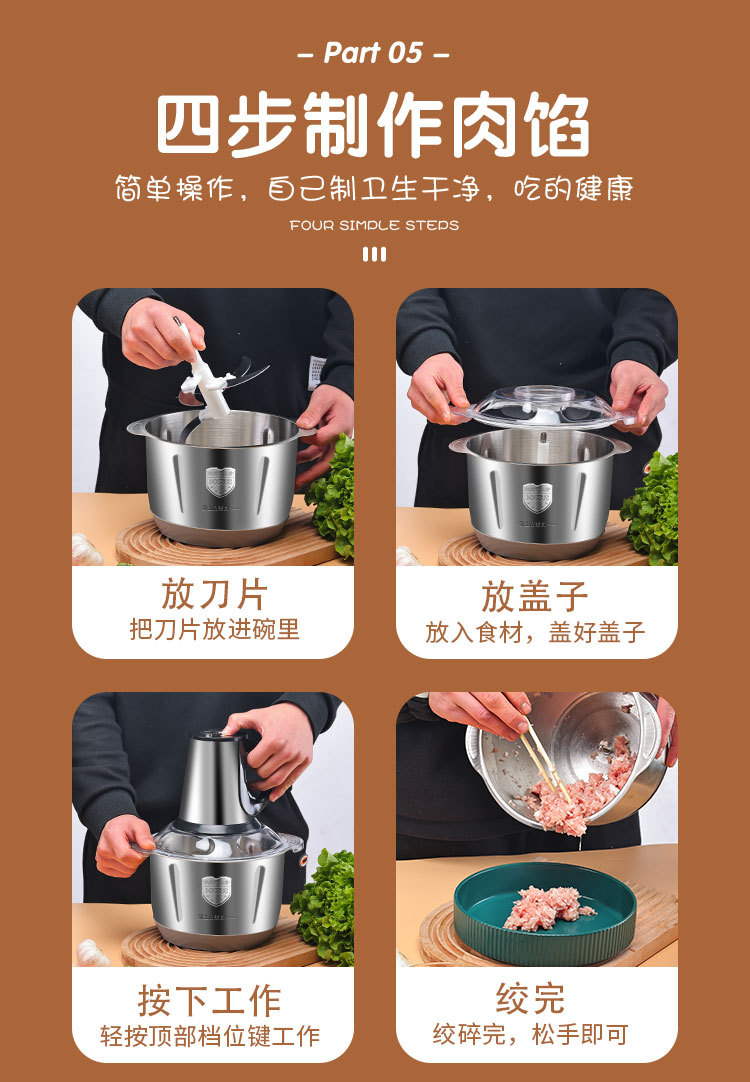 – Part 05 –

四步制作肉馅

简单操作，自己制卫生干净，吃的健康

FOUR SIMPLE STEPS

放刀片
把刀片放进碗里

放盖子
放入食材，盖好盖子

按下工作
轻按顶部档位键工作

绞完
绞碎完，松手即可