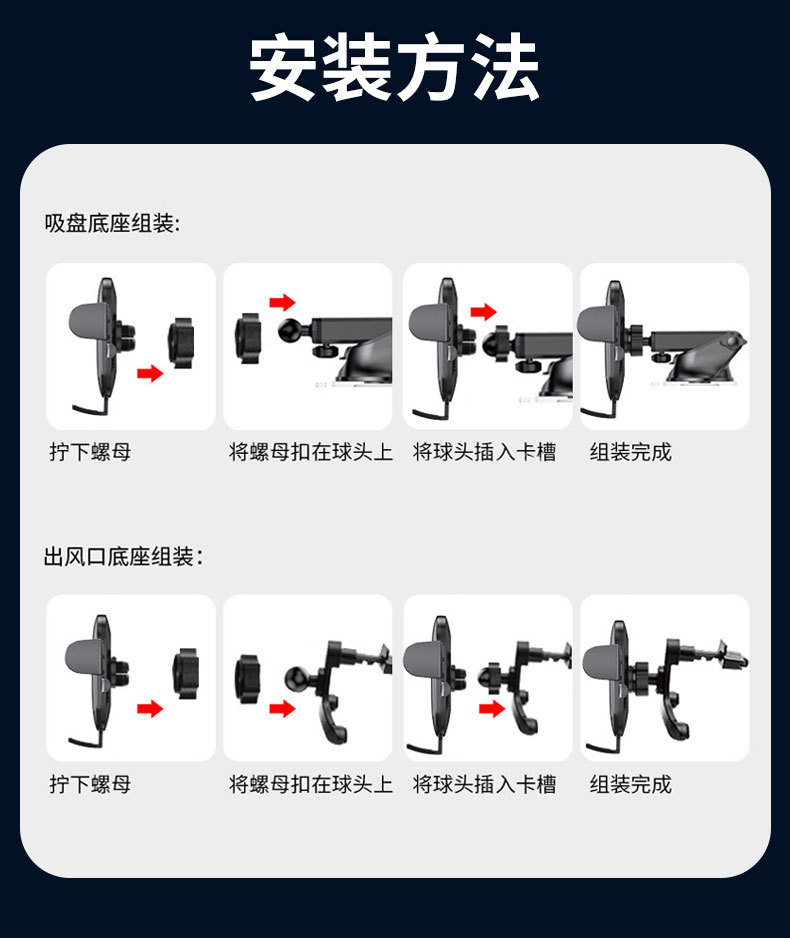 安装方法

吸盘底座组装:

拧下螺母

将螺母扣在球头上

将球头插入卡槽

组装完成

出风口底座组装:

拧下螺母

将螺母扣在球头上

将球头插入卡槽

组装完成