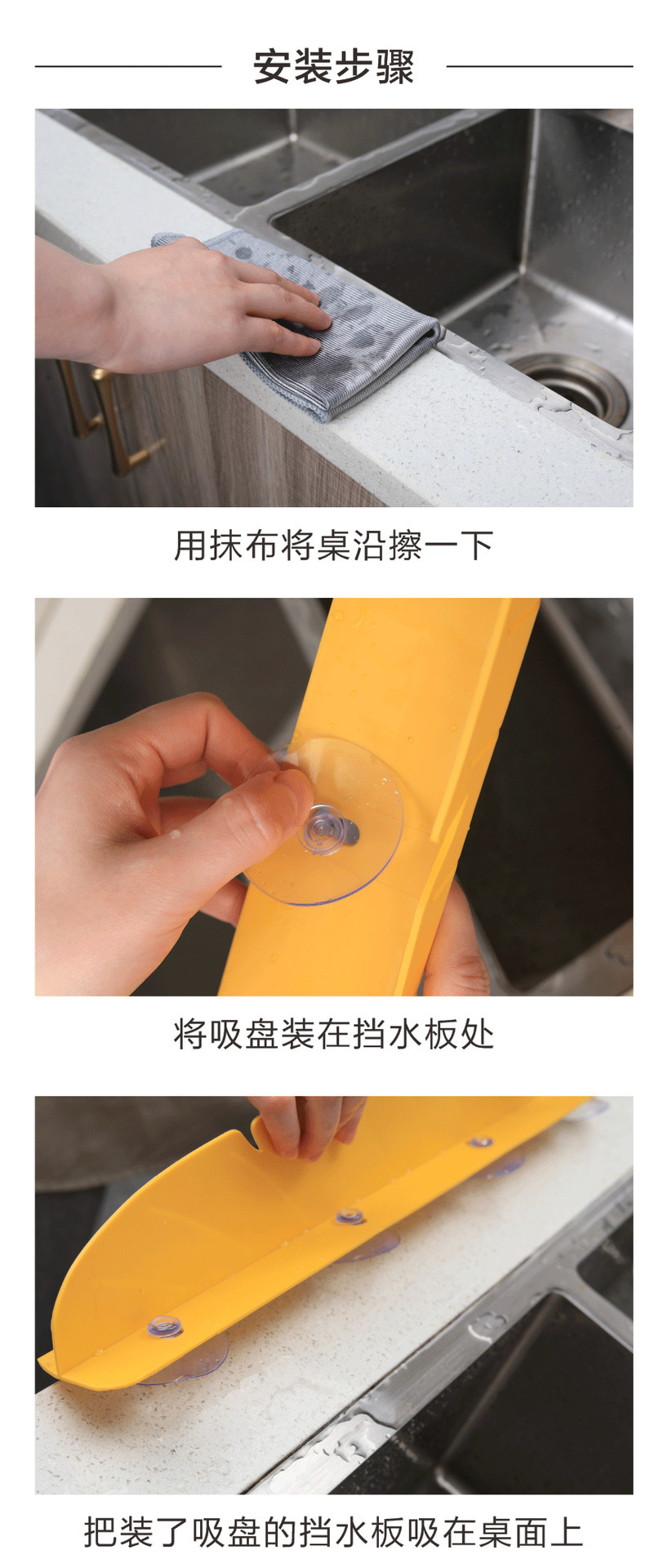 安装步骤

用抹布将桌沿擦一下

将吸盘装在挡水板处

把装了吸盘的挡水板吸在桌面上