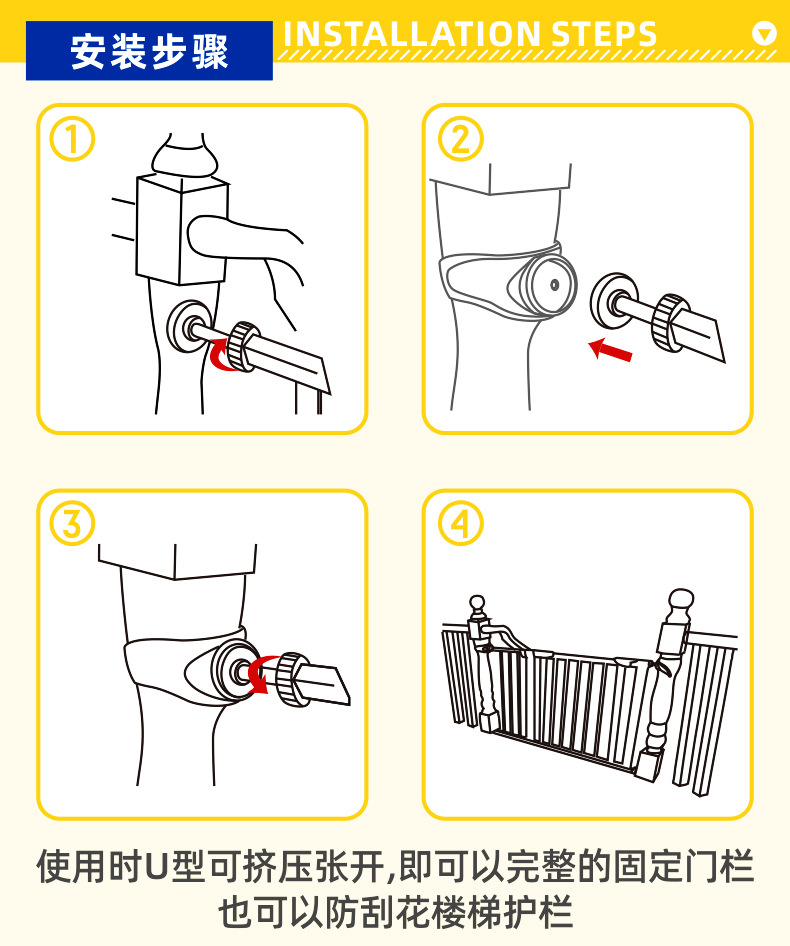 安装步骤 INSTALLATION STEPS

①

②

③

④

使用时U型可挤压张开,即可以完整的固定门栏
也可以防刮花楼梯护栏