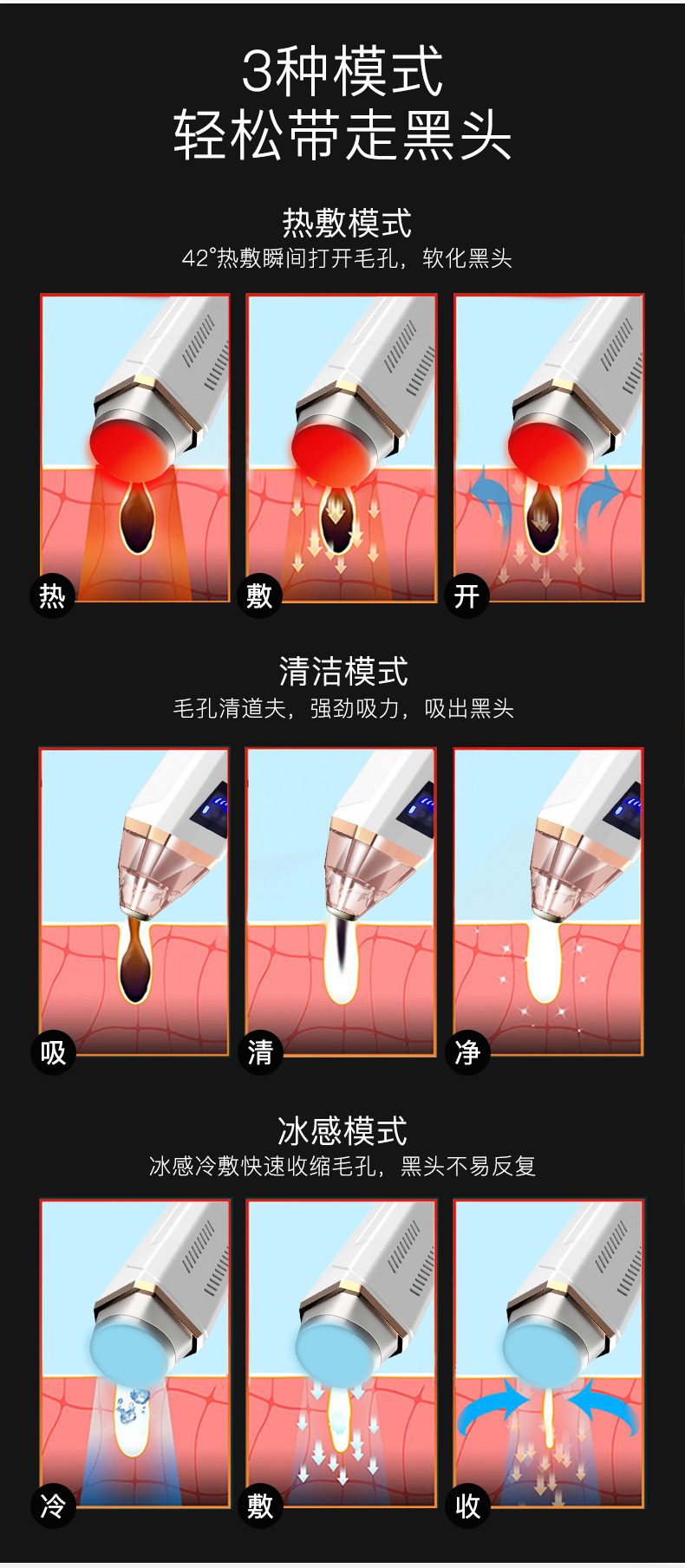 3种模式
轻松带走黑头

热敷模式
42°热敷瞬间打开毛孔，软化黑头

热 敷 开

清洁模式
毛孔清道夫，强劲吸力，吸出黑头

吸 清 净

冰感模式
冰感冷敷快速收缩毛孔，黑头不易反复

冷 敷 收