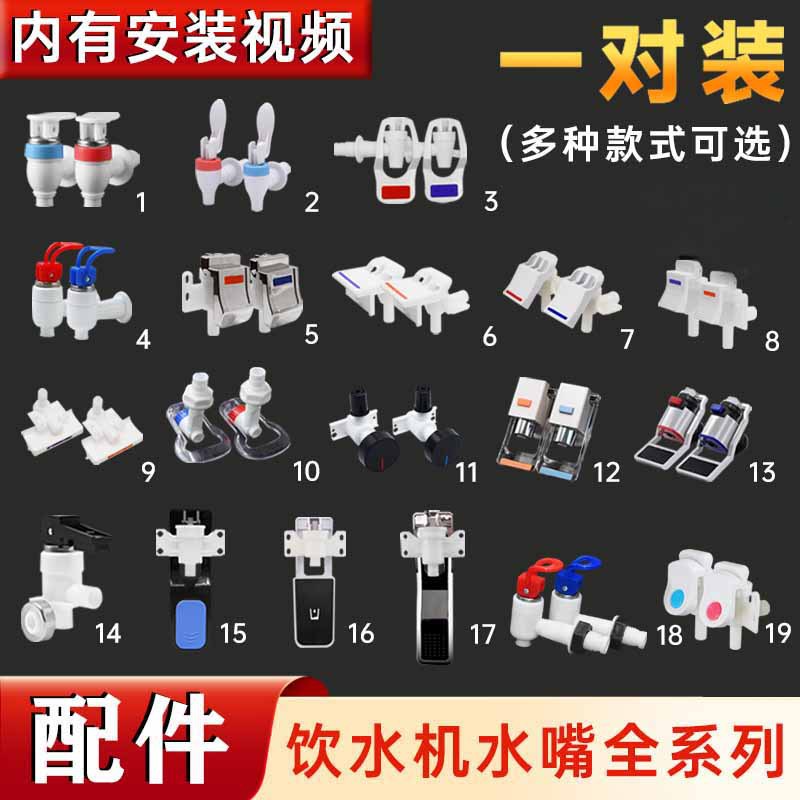 内有安装视频

一对装
（多种款式可选）

1
2
3
4
5
6
7
8
9
10
11
12
13
14
15
16
17
18
19

配件
饮水机水嘴全系列