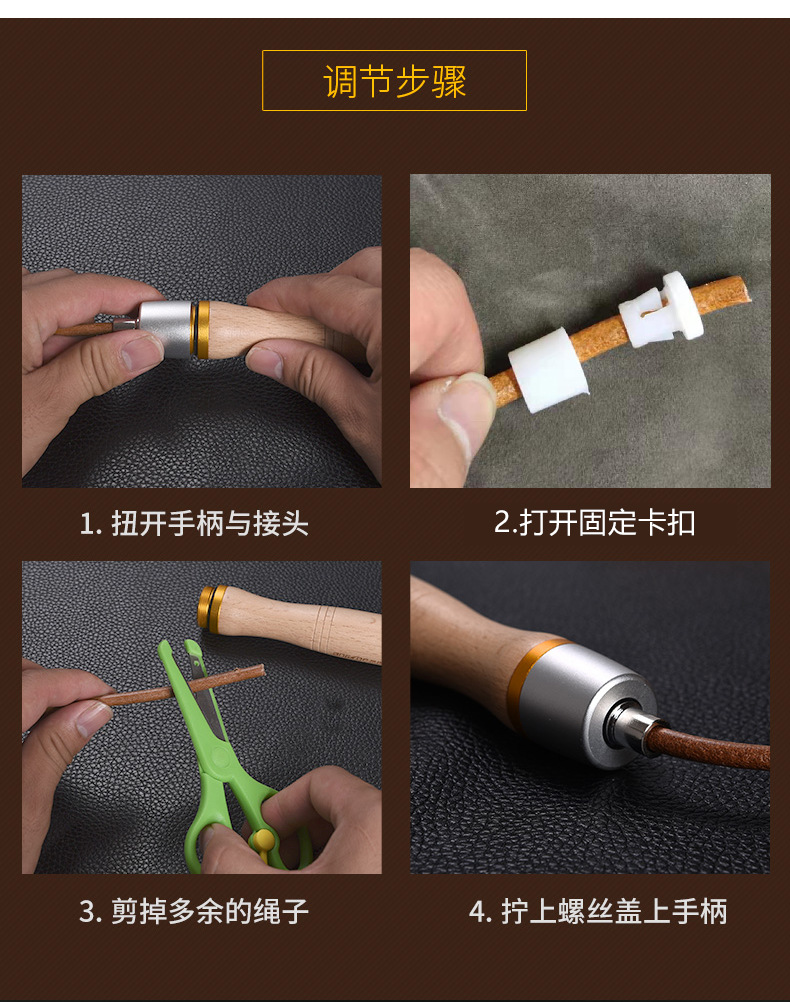 调节步骤

1. 扭开手柄与接头

2.打开固定卡扣

3. 剪掉多余的绳子

4. 拧上螺丝盖上手柄