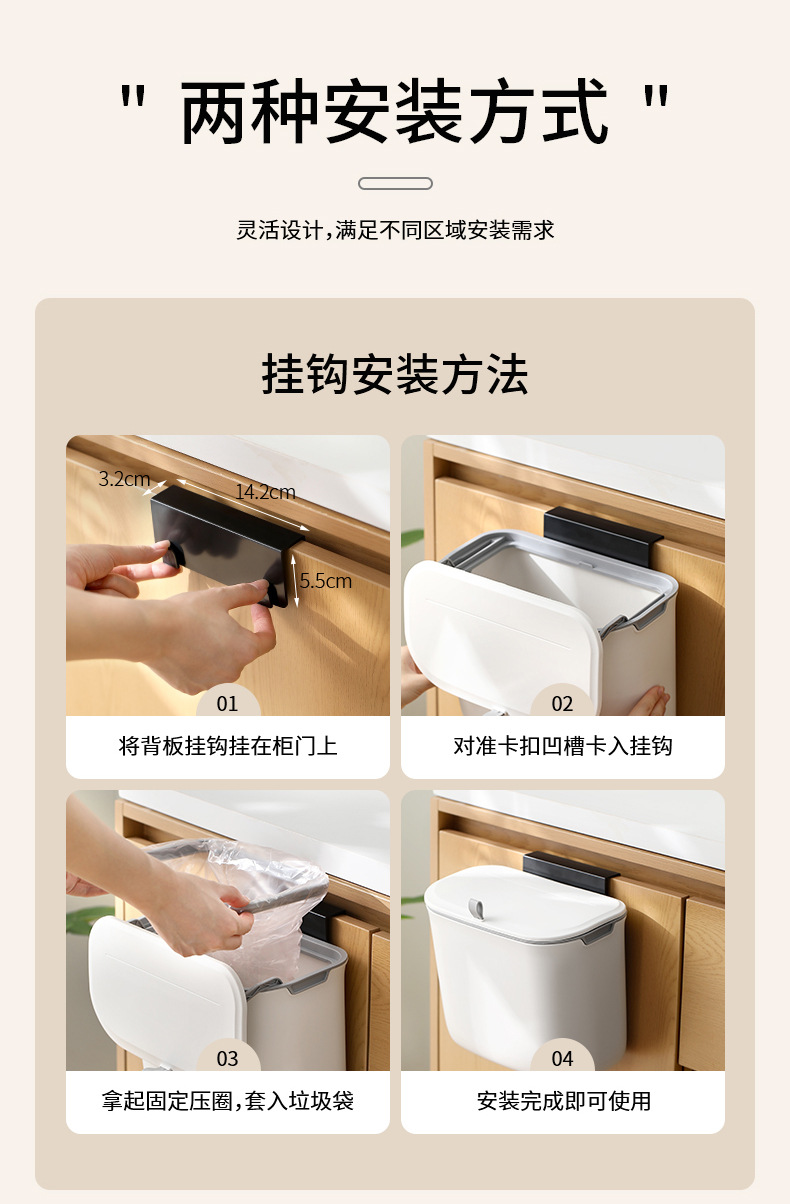 " 两种安装方式 "

灵活设计,满足不同区域安装需求

挂钩安装方法

3.2cm
14.2cm
5.5cm

01
将背板挂钩挂在柜门上

02
对准卡扣凹槽卡入挂钩

03
拿起固定压圈,套入垃圾袋

04
安装完成即可使用