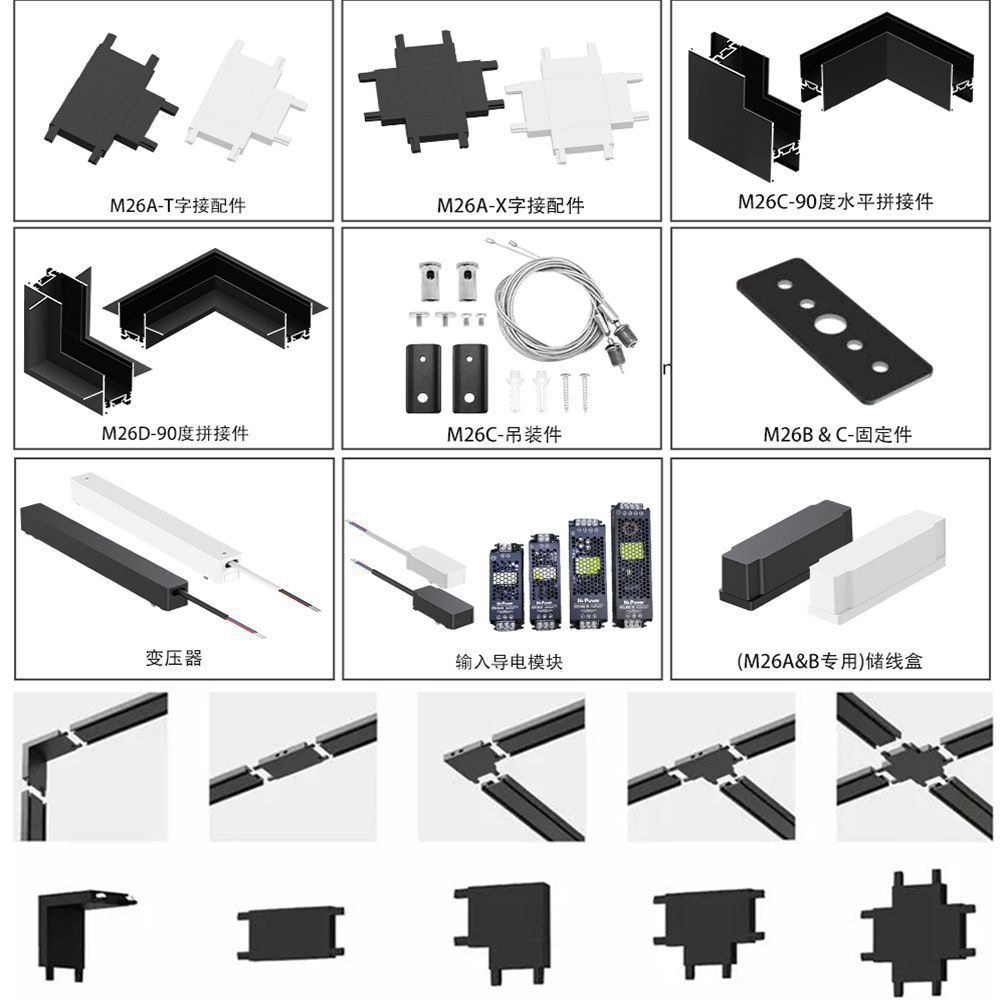 M26A-T字接配件

M26A-X字接配件

M26C-90度水平拼接件

M26D-90度拼接件

M26C-吊装件

M26B & C-固定件

变压器

输入导电模块

(M26A&B专用)储线盒