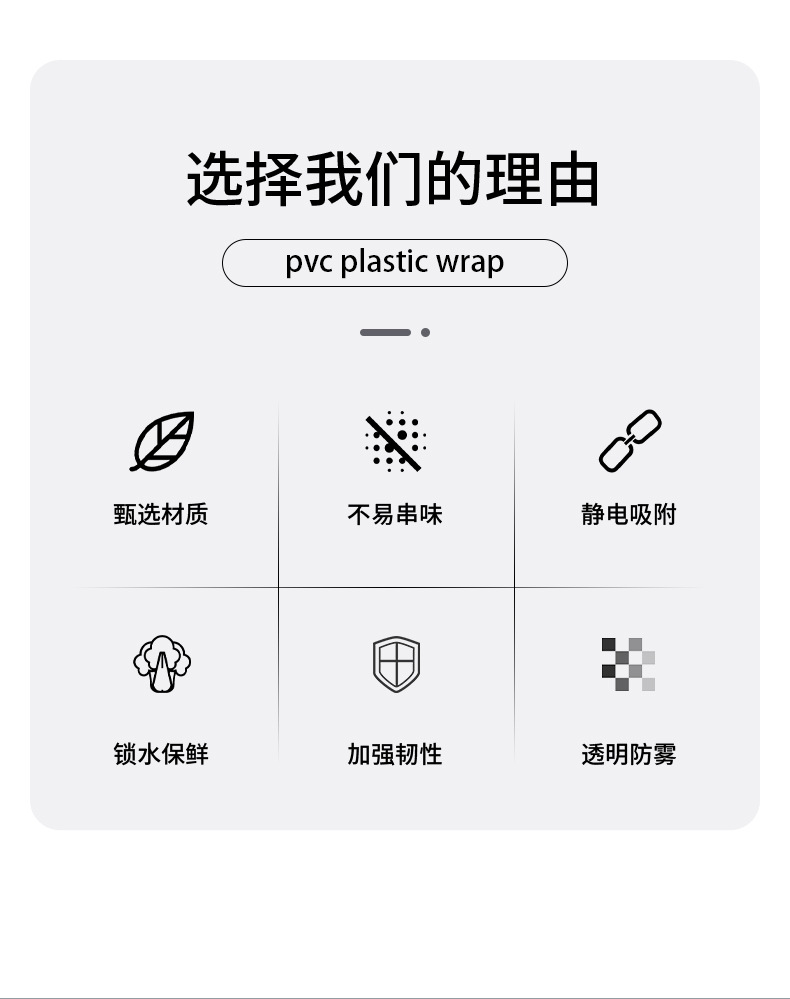 选择我们的理由

pvc plastic wrap

甄选材质

不易串味

静电吸附

锁水保鲜

加强韧性

透明防雾