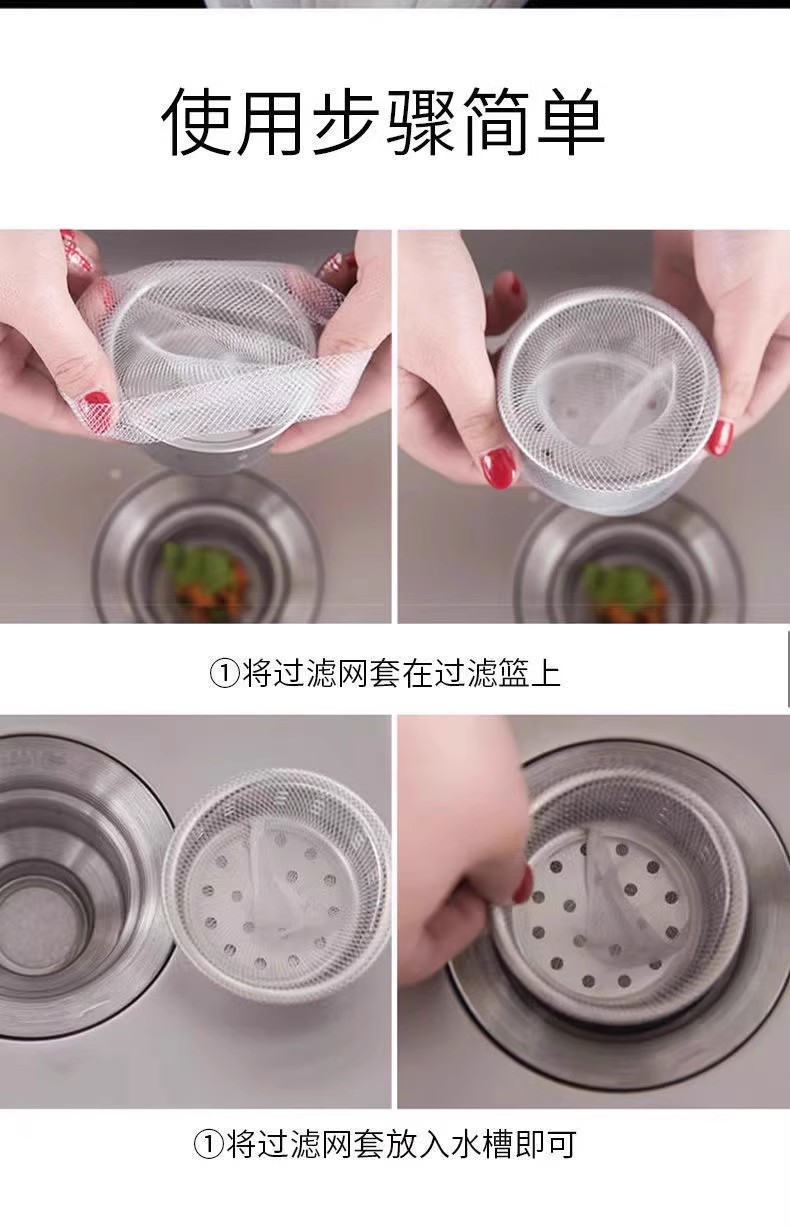 使用步骤简单

①将过滤网套在过滤篮上

①将过滤网套放入水槽即可