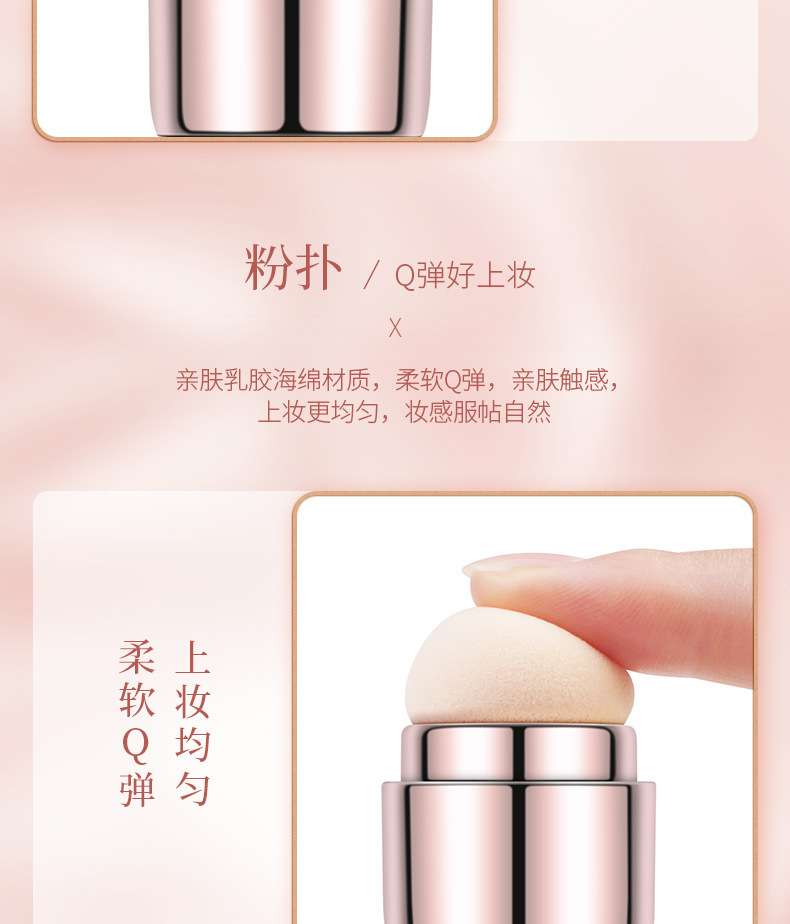 粉扑 / Q弹好上妆

X

亲肤乳胶海绵材质，柔软Q弹，亲肤触感，上妆更均匀，妆感服帖自然

柔软Q弹

上妆均匀