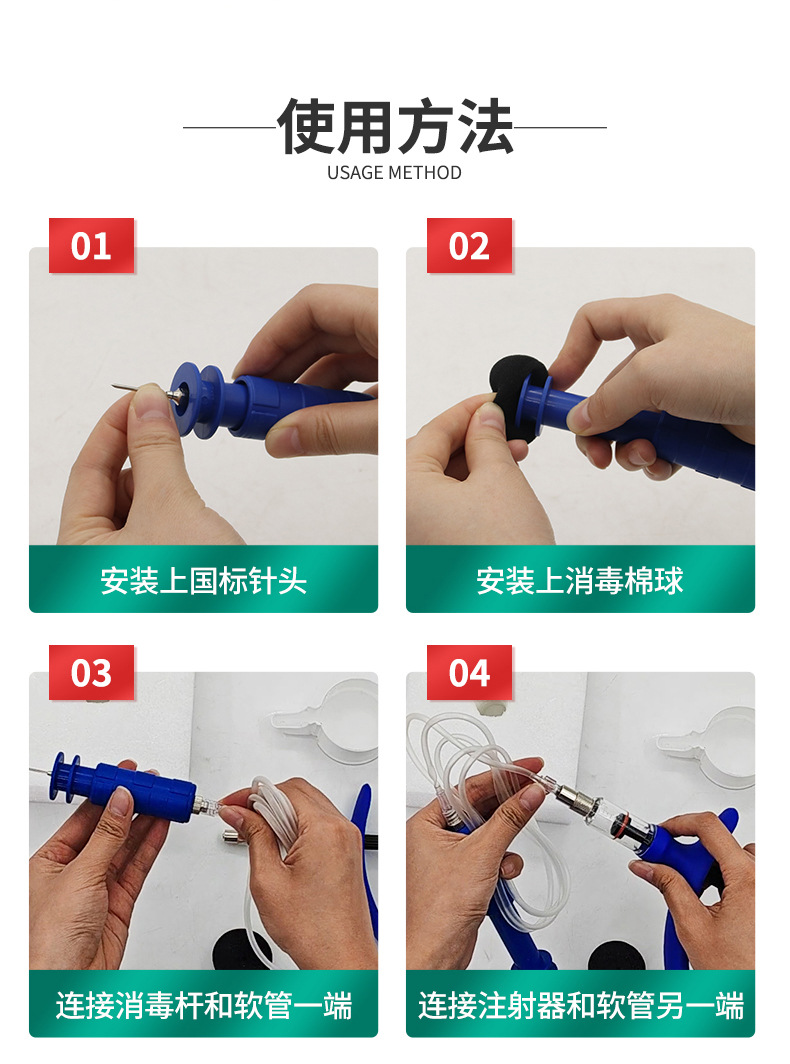 使用方法
USAGE METHOD

01
安装上国标针头

02
安装上消毒棉球

03
连接消毒杆和软管一端

04
连接注射器和软管另一端