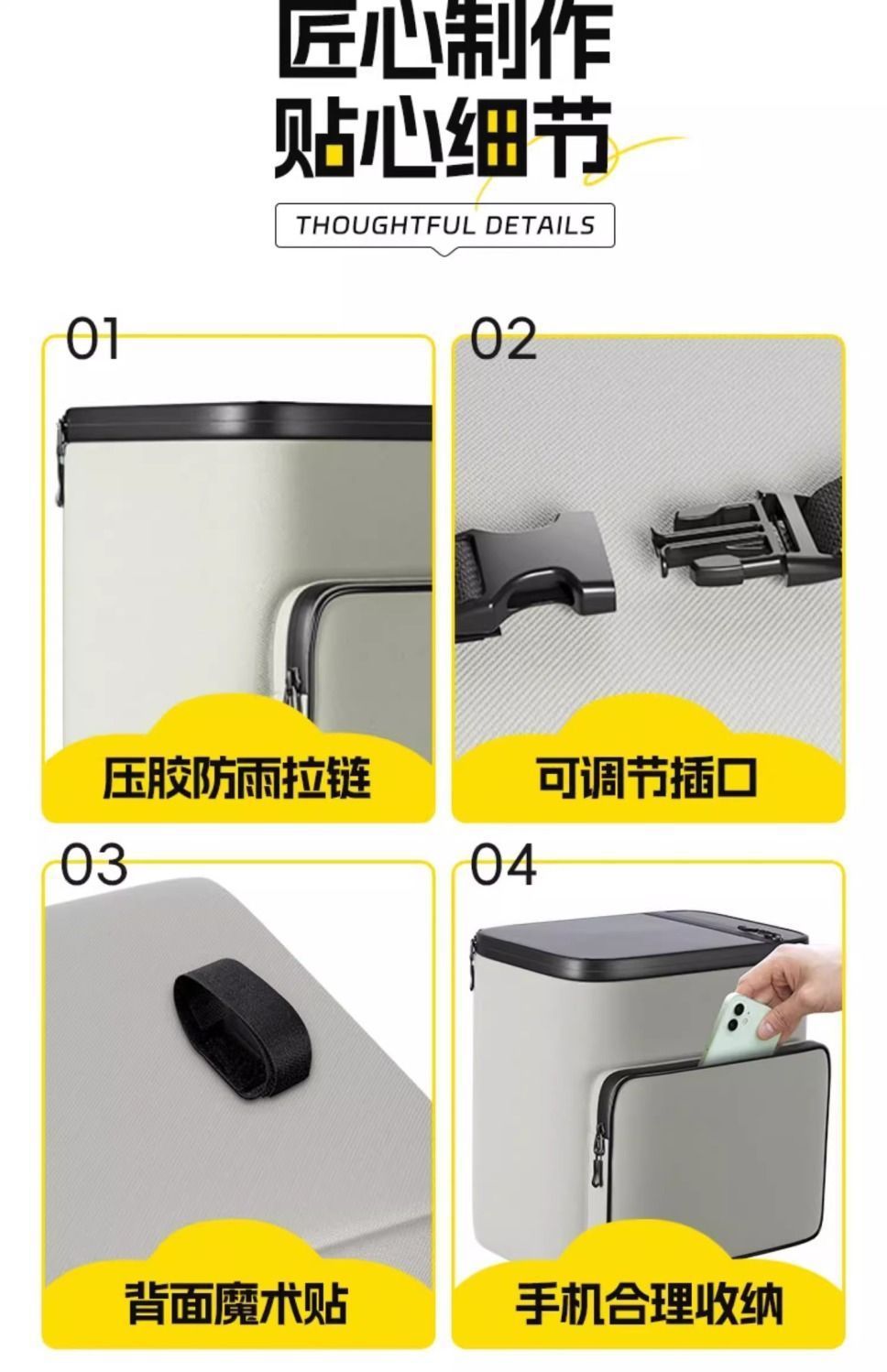 匠心制作
贴心细节

THOUGHTFUL DETAILS

01

压胶防雨拉链

02

可调节插口

03

背面魔术贴

04

手机合理收纳