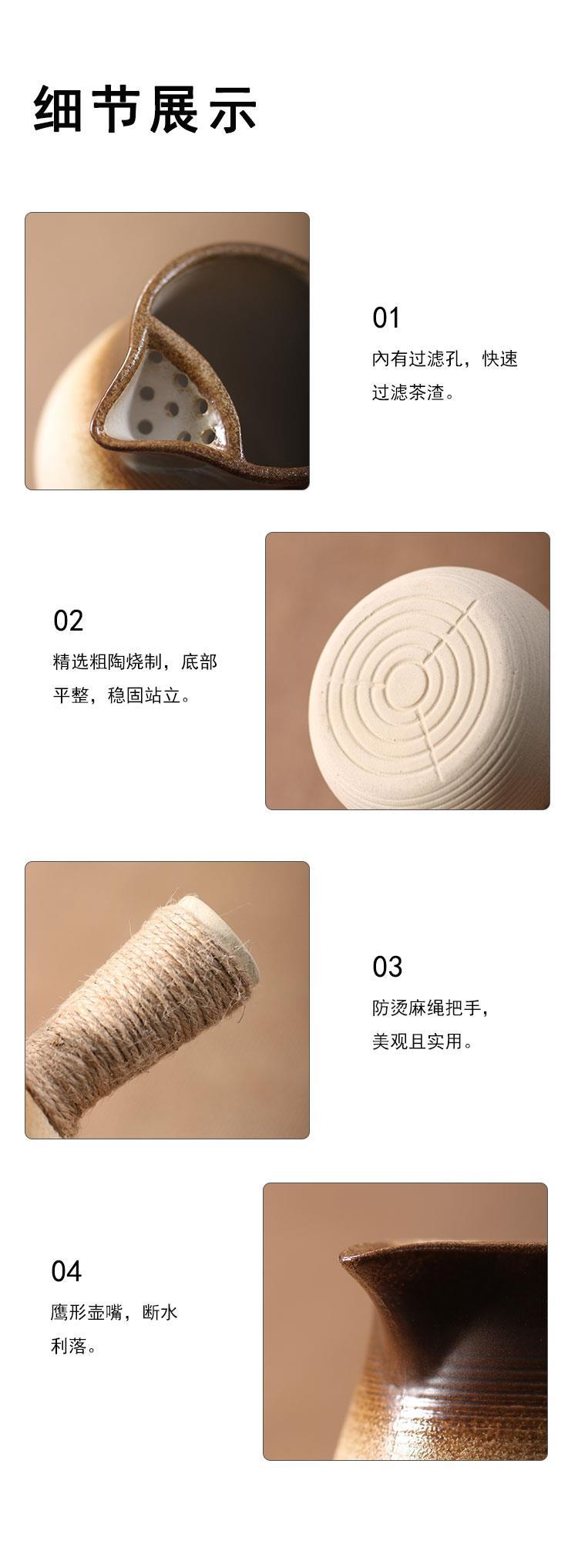 细节展示

01
内有过滤孔，快速过滤茶渣。

02
精选粗陶烧制，底部平整，稳固站立。

03
防烫麻绳把手，美观且实用。

04
鹰形壶嘴，断水利落。