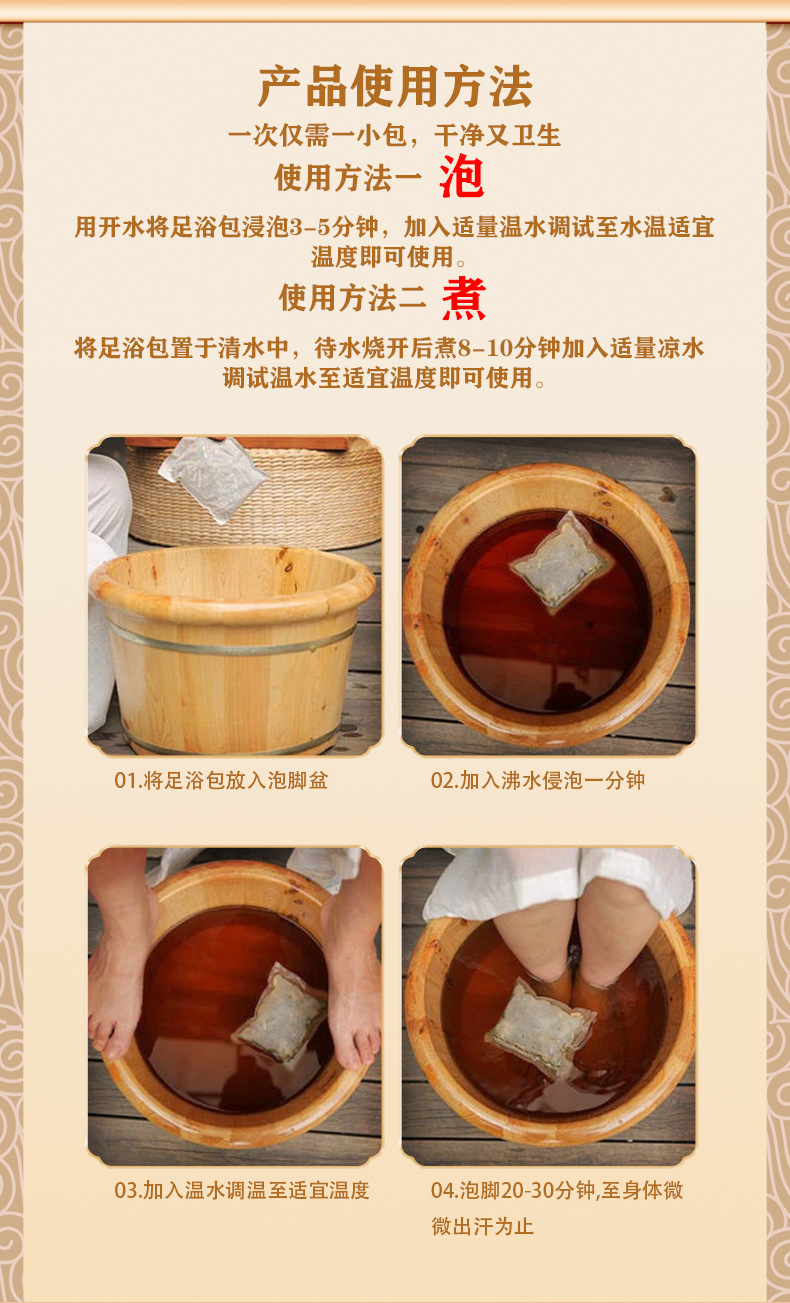 产品使用方法

一次仅需一小包，干净又卫生

使用方法一 泡

用开水将足浴包浸泡3-5分钟，加入适量温水调试至水温适宜温度即可使用。

使用方法二 煮

将足浴包置于清水中，待水烧开后煮8-10分钟加入适量凉水调试温水至适宜温度即可使用。

01.将足浴包放入泡脚盆

02.加入沸水侵泡一分钟

03.加入温水调温至适宜温度

04.泡脚20-30分钟,至身体微微出汗为止