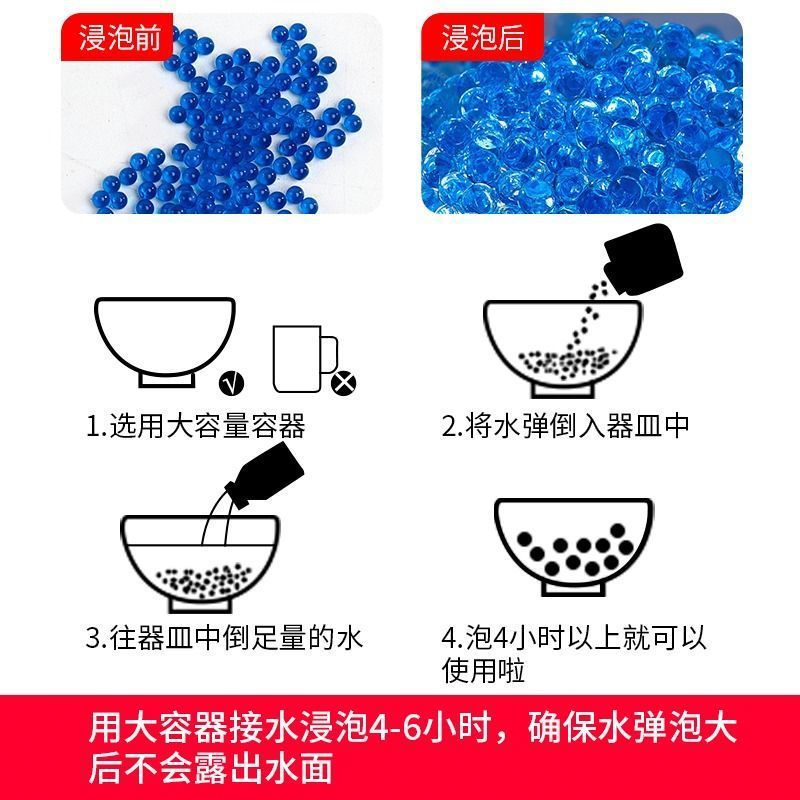 浸泡前

浸泡后

1.选用大容量容器

2.将水弹倒入器皿中

3.往器皿中倒足量的水

4.泡4小时以上就可以使用啦

用大容器接水浸泡4-6小时，确保水弹泡大后不会露出水面