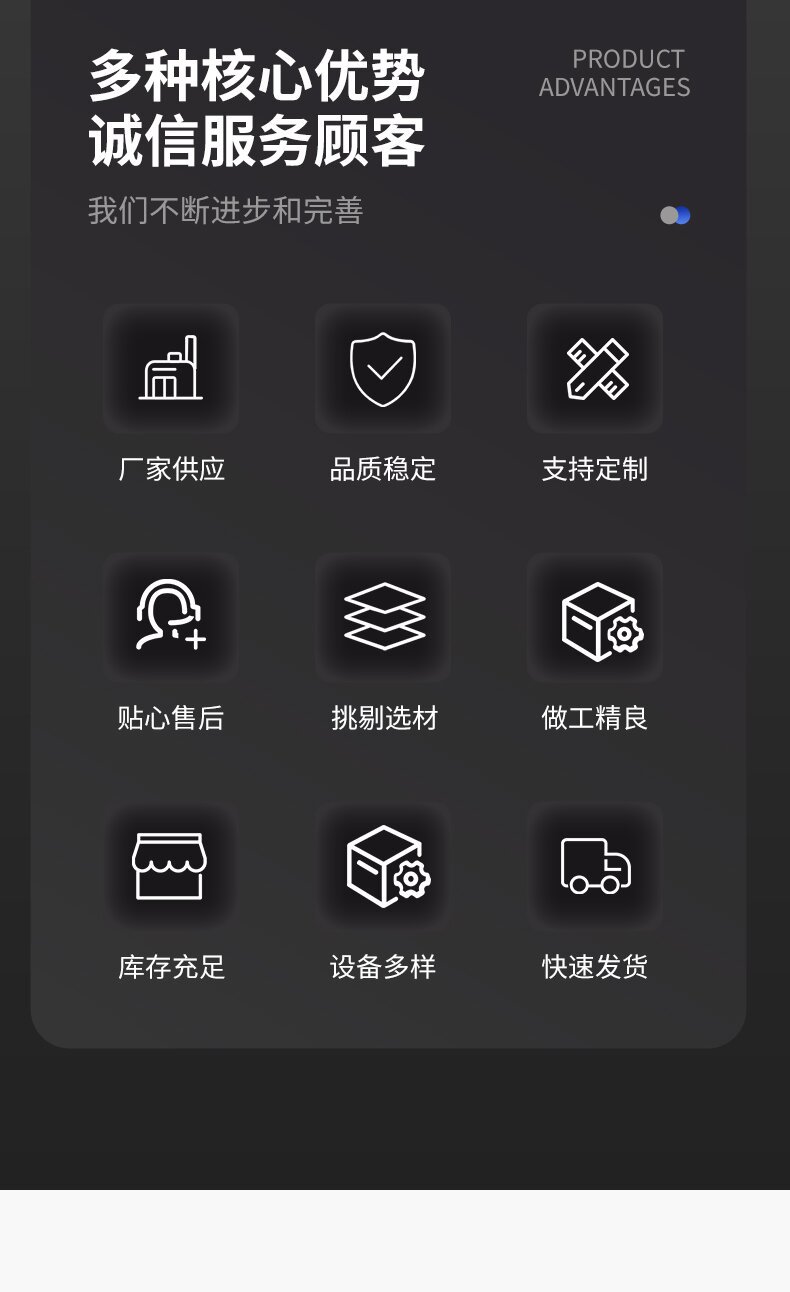 多种核心优势
诚信服务顾客

PRODUCT
ADVANTAGES

我们不断进步和完善

厂家供应

品质稳定

支持定制

贴心售后

挑剔选材

做工精良

库存充足

设备多样

快速发货