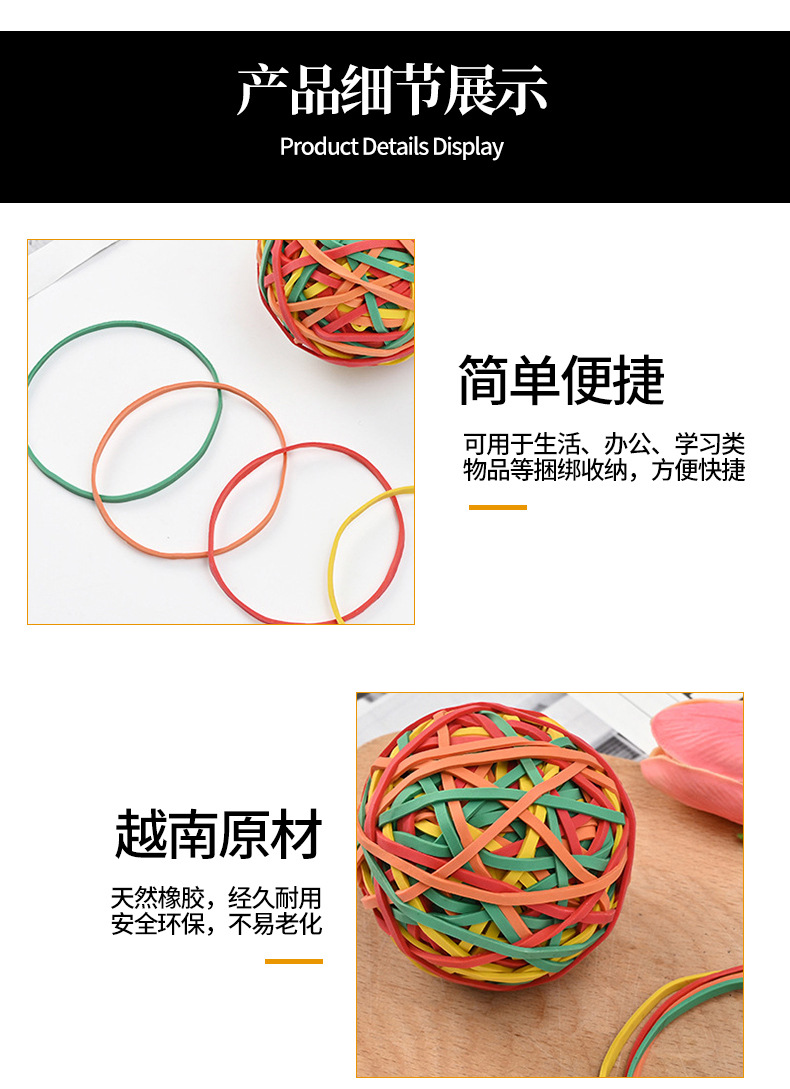 产品细节展示

Product Details Display

简单便捷

可用于生活、办公、学习类物品等捆绑收纳，方便快捷

越南原材

天然橡胶，经久耐用
安全环保，不易老化