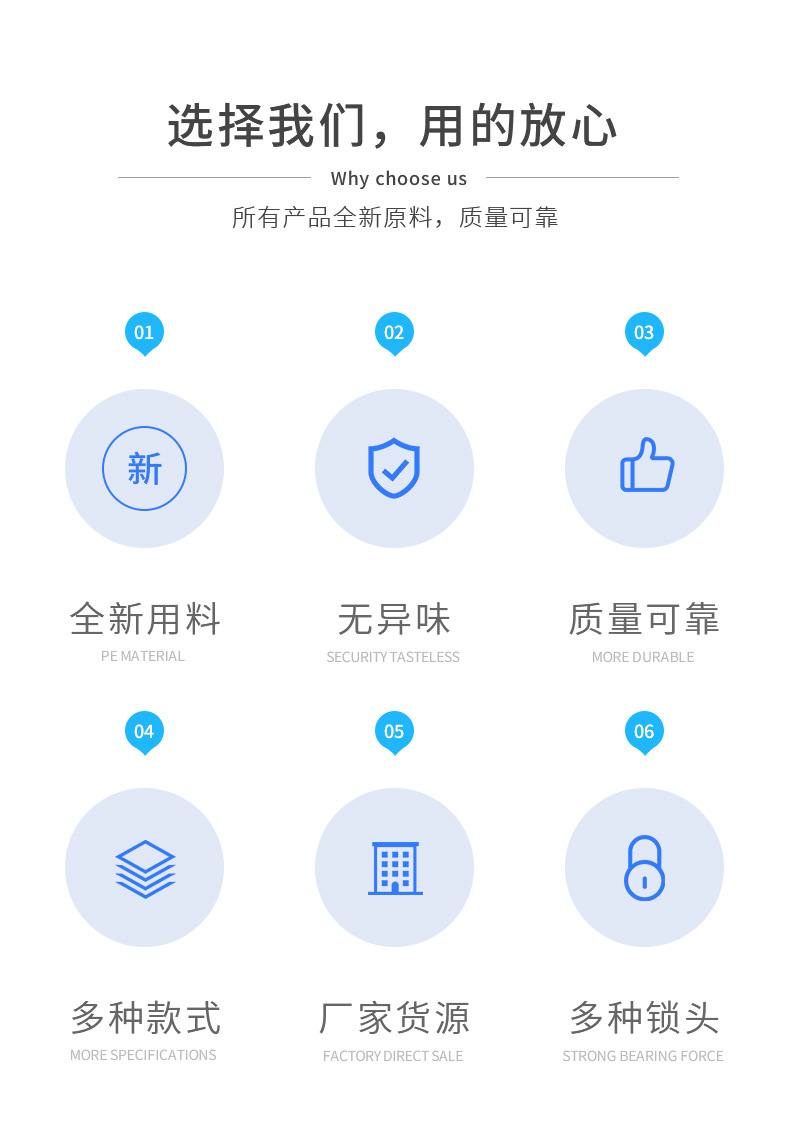 选择我们，用的放心

Why choose us

所有产品全新原料，质量可靠

01

新

全新用料

PE MATERIAL

02

无异味

SECURITY TASTELESS

03

质量可靠

MORE DURABLE

04

多种款式

MORE SPECIFICATIONS

05

厂家货源

FACTORY DIRECT SALE

06

多种锁头

STRONG BEARING FORCE