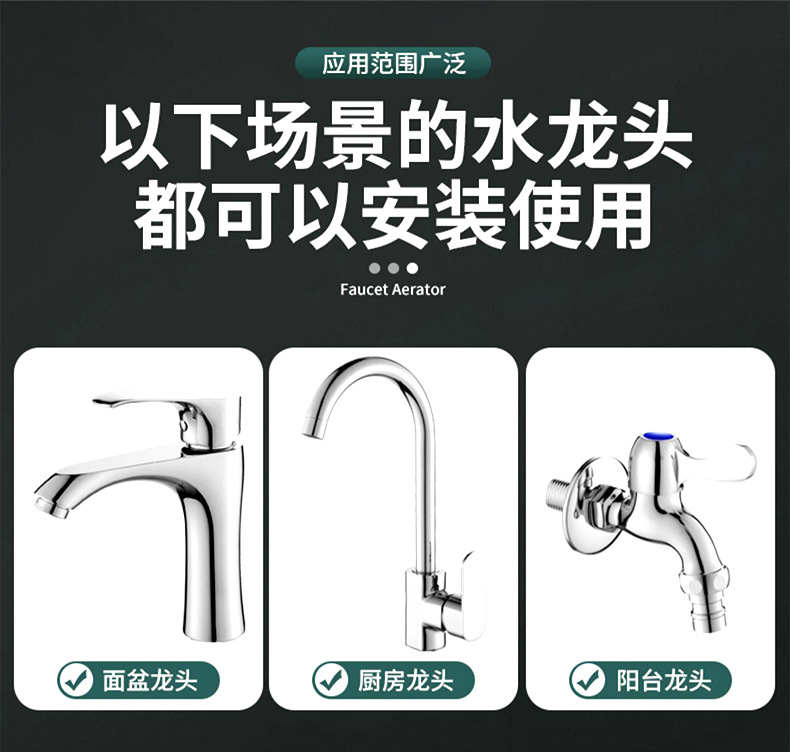 应用范围广泛

以下场景的水龙头
都可以安装使用

Faucet Aerator

面盆龙头

厨房龙头

阳台龙头