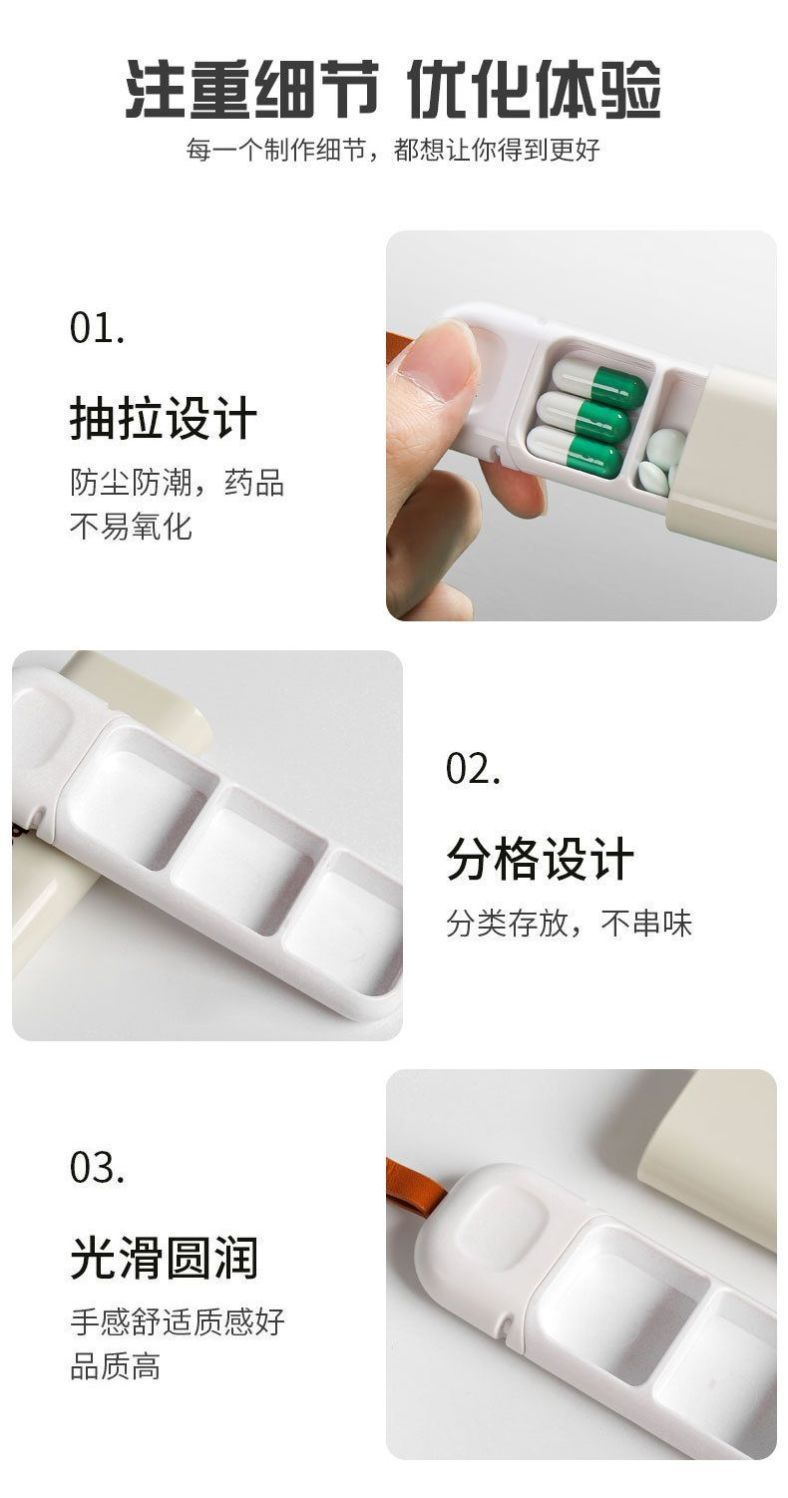 注重细节 优化体验
每一个制作细节，都想让你得到更好

01.
抽拉设计
防尘防潮，药品不易氧化

02.
分格设计
分类存放，不串味

03.
光滑圆润
手感舒适质感好品质高