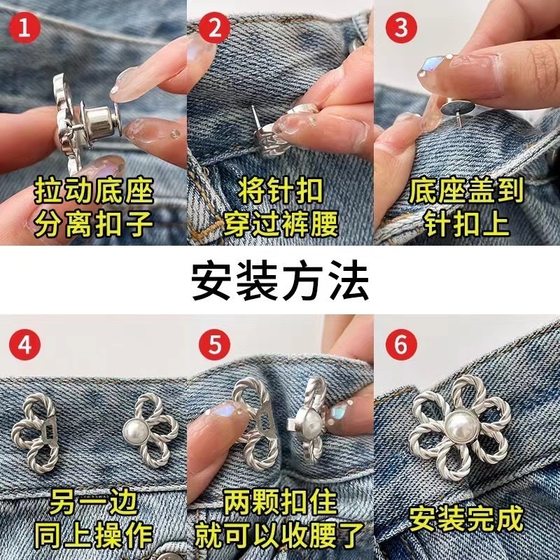 1
拉动底座
分离扣子

2
将针扣
穿过裤腰

3
底座盖到
针扣上

安装方法

4
另一边
同上操作

5
两颗扣住
就可以收腰了

6
安装完成