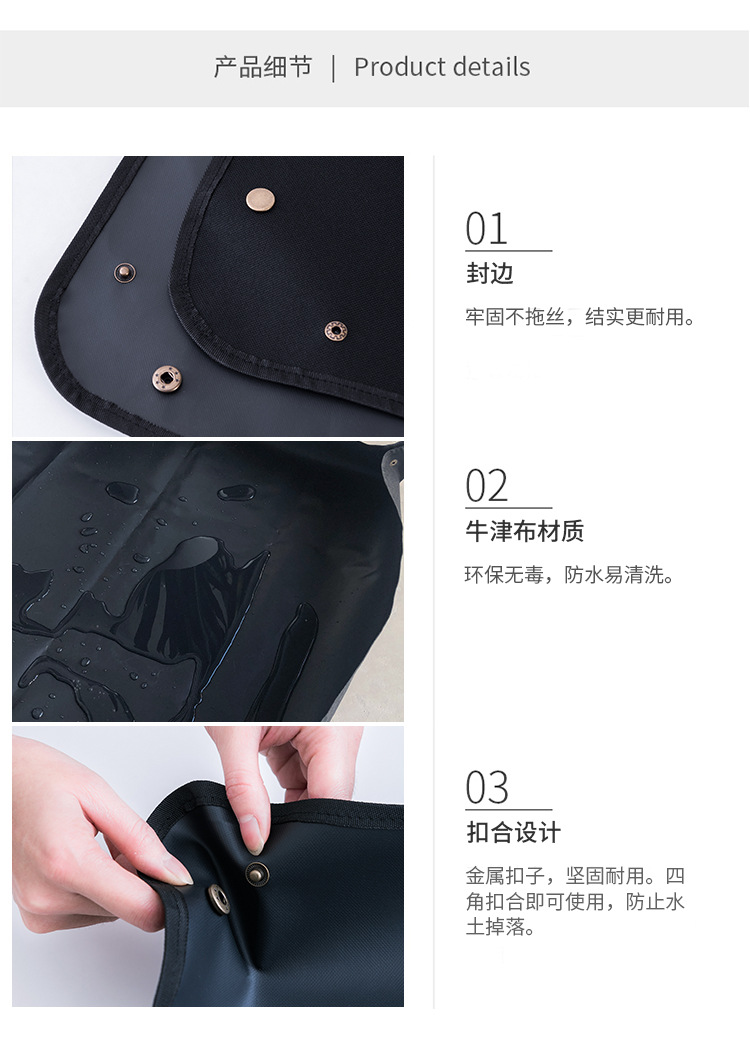 产品细节 | Product details

01
封边
牢固不拖丝，结实更耐用。

02
牛津布材质
环保无毒，防水易清洗。

03
扣合设计
金属扣子，坚固耐用。四角扣合即可使用，防止水土掉落。