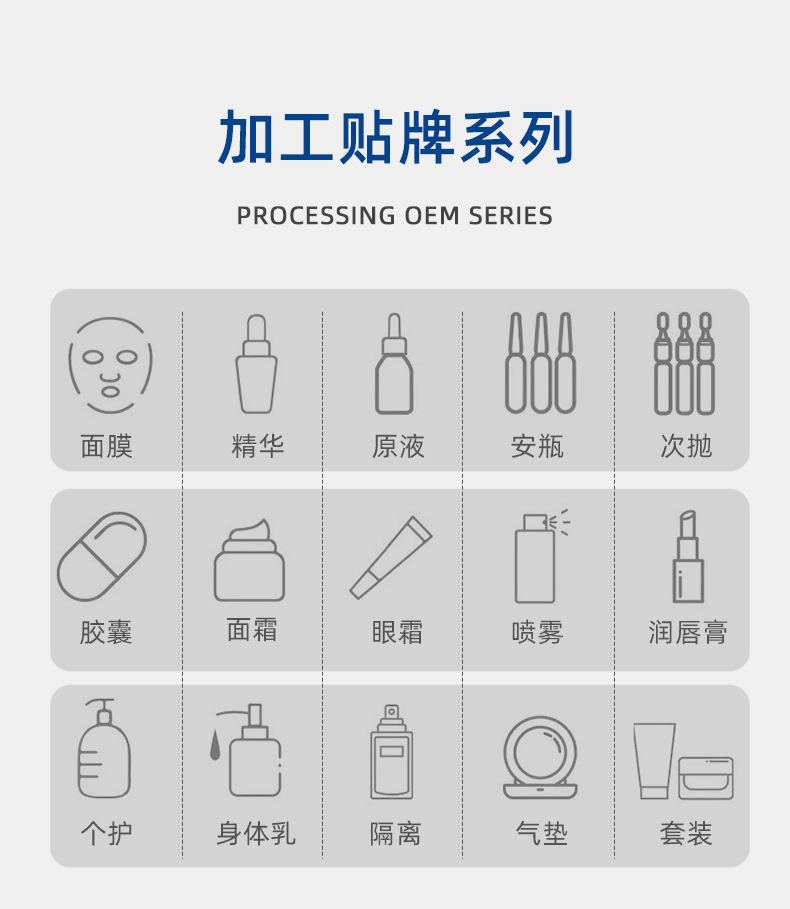 加工贴牌系列

PROCESSING OEM SERIES

面膜 精华 原液 安瓶 次抛

胶囊 面霜 眼霜 喷雾 润唇膏

个护 身体乳 隔离 气垫 套装