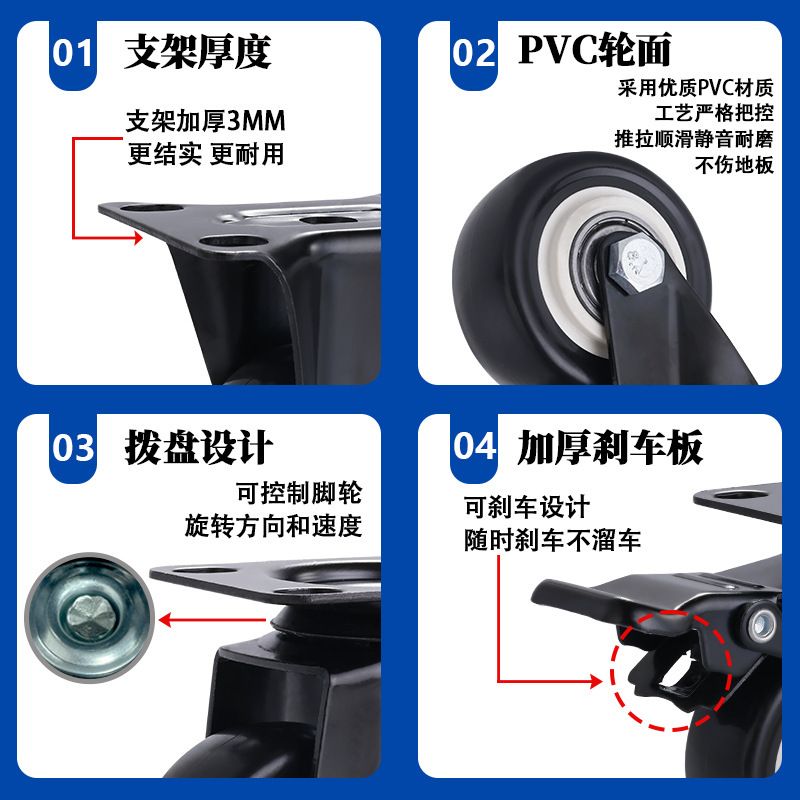 01 支架厚度

支架加厚3MM
更结实 更耐用

02 PVC轮面

采用优质PVC材质
工艺严格把控
推拉顺滑静音耐磨
不伤地板

03 拨盘设计

可控制脚轮
旋转方向和速度

04 加厚刹车板

可刹车设计
随时刹车不溜车