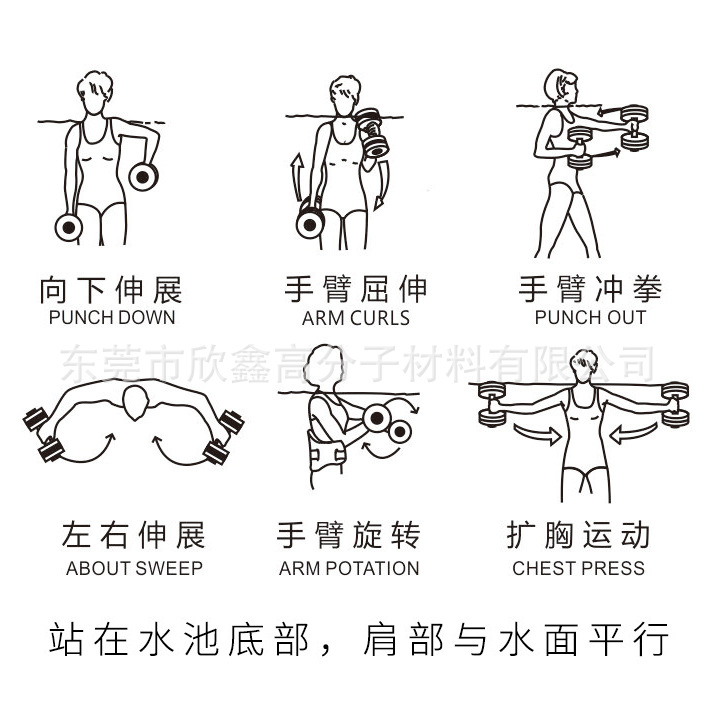 向下伸展
PUNCH DOWN

手臂屈伸
ARM CURLS

手臂冲拳
PUNCH OUT

东莞市欣鑫高分子材料有限公司

左右伸展
ABOUT SWEEP

手臂旋转
ARM POTATION

扩胸运动
CHEST PRESS

站在水池底部，肩部与水面平行