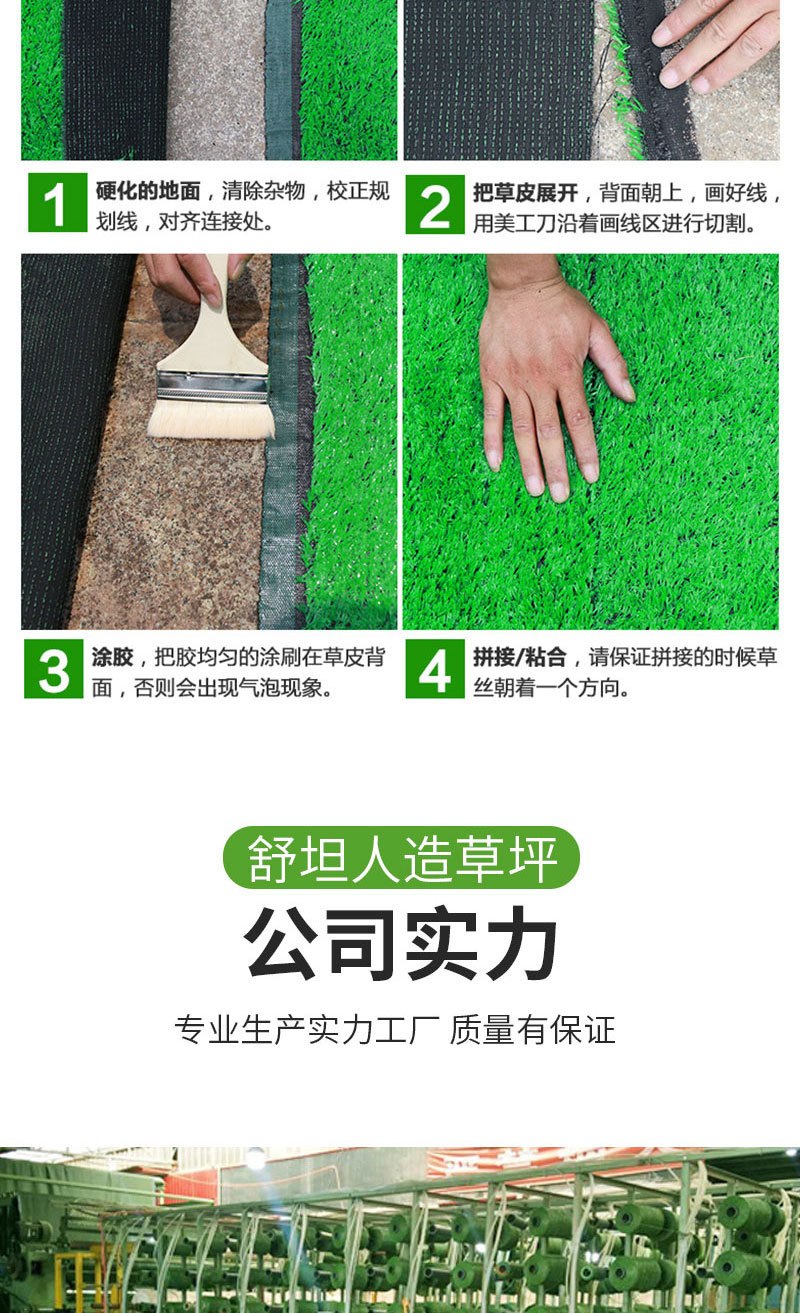 1 硬化的地面，清除杂物，校正规划线，对齐连接处。

2 把草皮展开，背面朝上，画好线，用美工刀沿着画线区进行切割。

3 涂胶，把胶均匀的涂刷在草皮背面，否则会出现气泡现象。

4 拼接/粘合，请保证拼接的时候草丝朝着一个方向。

舒坦人造草坪

公司实力

专业生产实力工厂 质量有保证