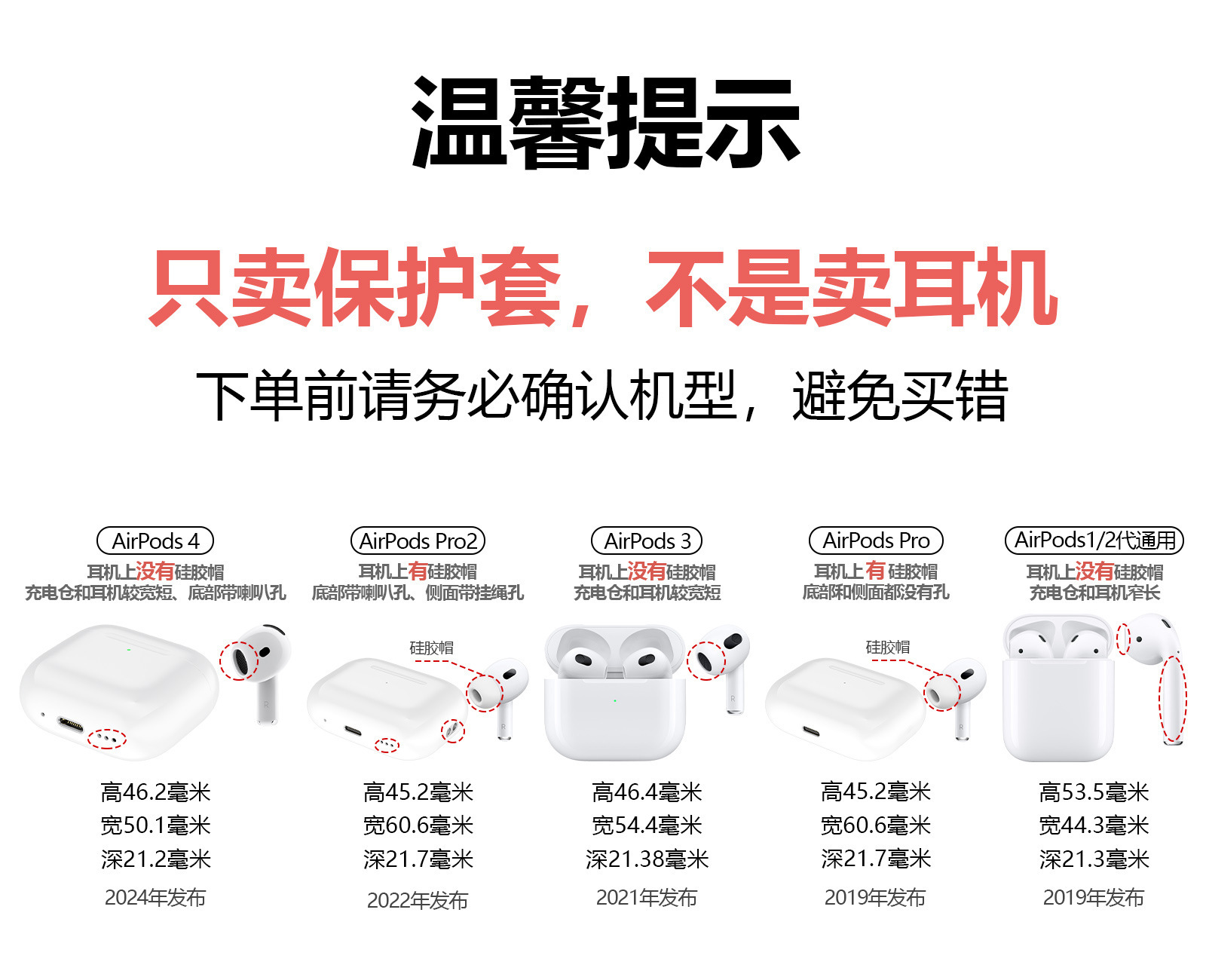 温馨提示

只卖保护套，不是卖耳机

下单前请务必确认机型，避免买错

AirPods 4
耳机上没有硅胶帽
充电仓和耳机较宽短、底部带喇叭孔

高46.2毫米
宽50.1毫米
深21.2毫米
2024年发布

AirPods Pro2
耳机上有硅胶帽
底部带喇叭孔、侧面带挂绳孔
硅胶帽

高45.2毫米
宽60.6毫米
深21.7毫米
2022年发布

AirPods 3
耳机上没有硅胶帽
充电仓和耳机较宽短

高46.4毫米
宽54.4毫米
深21.38毫米
2021年发布

AirPods Pro
耳机上有硅胶帽
底部和侧面都没有孔
硅胶帽

高45.2毫米
宽60.6毫米
深21.7毫米
2019年发布

AirPods1/2代通用
耳机上没有硅胶帽
充电仓和耳机窄长

高53.5毫米
宽44.3毫米
深21.3毫米
2019年发布