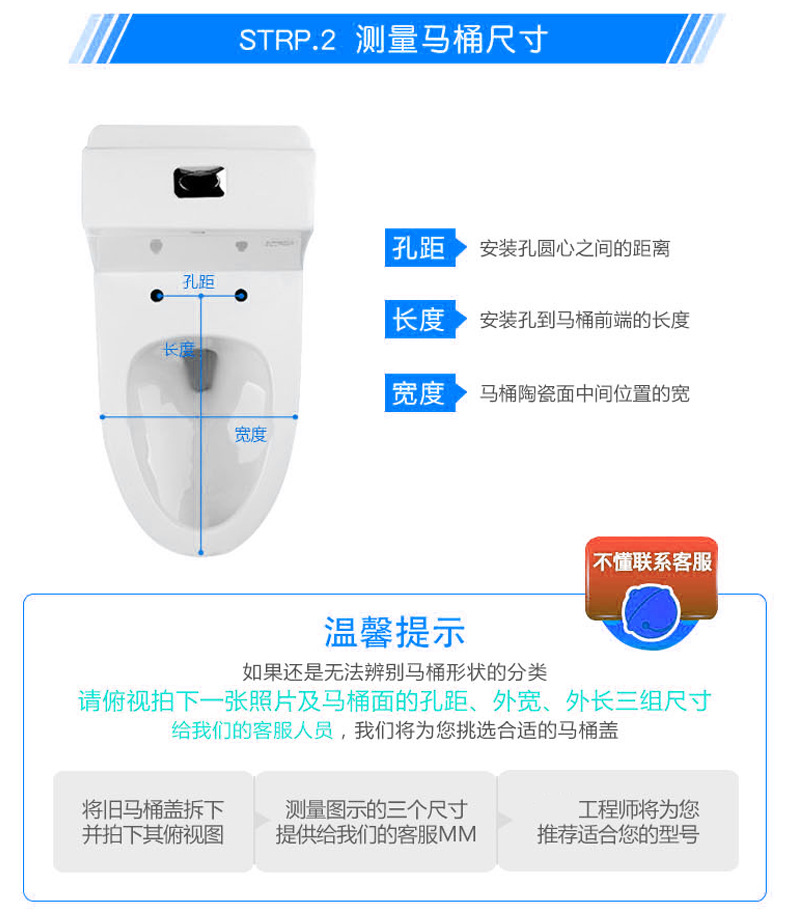 STRP.2 测量马桶尺寸

孔距

长度

宽度

孔距 安装孔圆心之间的距离

长度 安装孔到马桶前端的长度

宽度 马桶陶瓷面中间位置的宽

不懂联系客服

温馨提示

如果还是无法辨别马桶形状的分类
请俯视拍下一张照片及马桶面的孔距、外宽、外长三组尺寸
给我们的客服人员，我们将为您挑选合适的马桶盖

将旧马桶盖拆下并拍下其俯视图

测量图示的三个尺寸提供给我们的客服MM

工程师将为您推荐适合您的型号