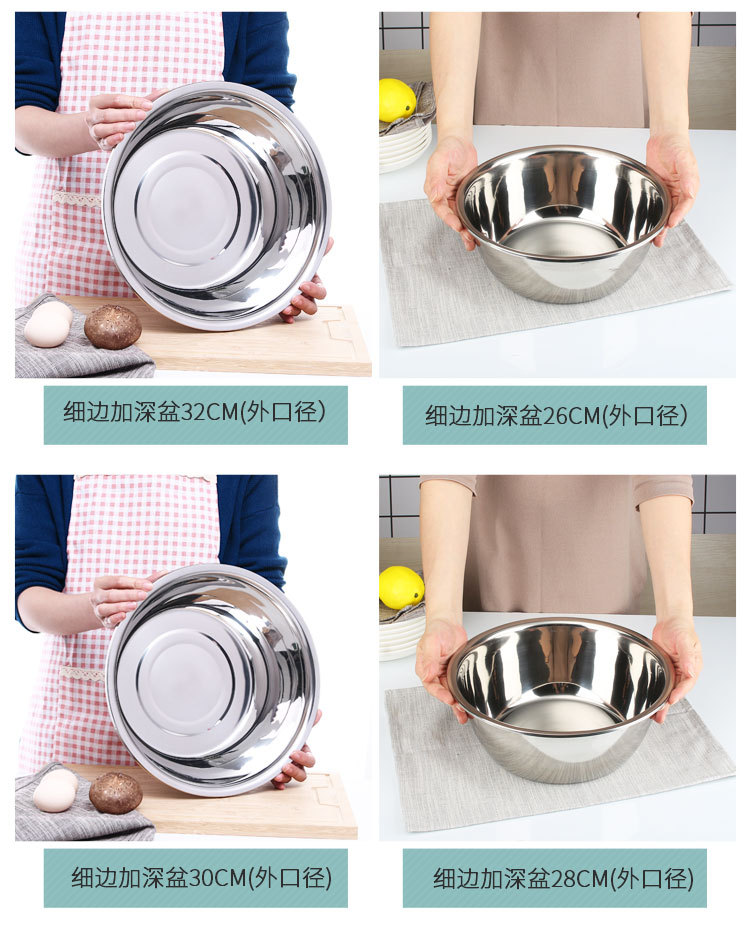 细边加深盆32CM(外口径)

细边加深盆26CM(外口径)

细边加深盆30CM(外口径)

细边加深盆28CM(外口径)